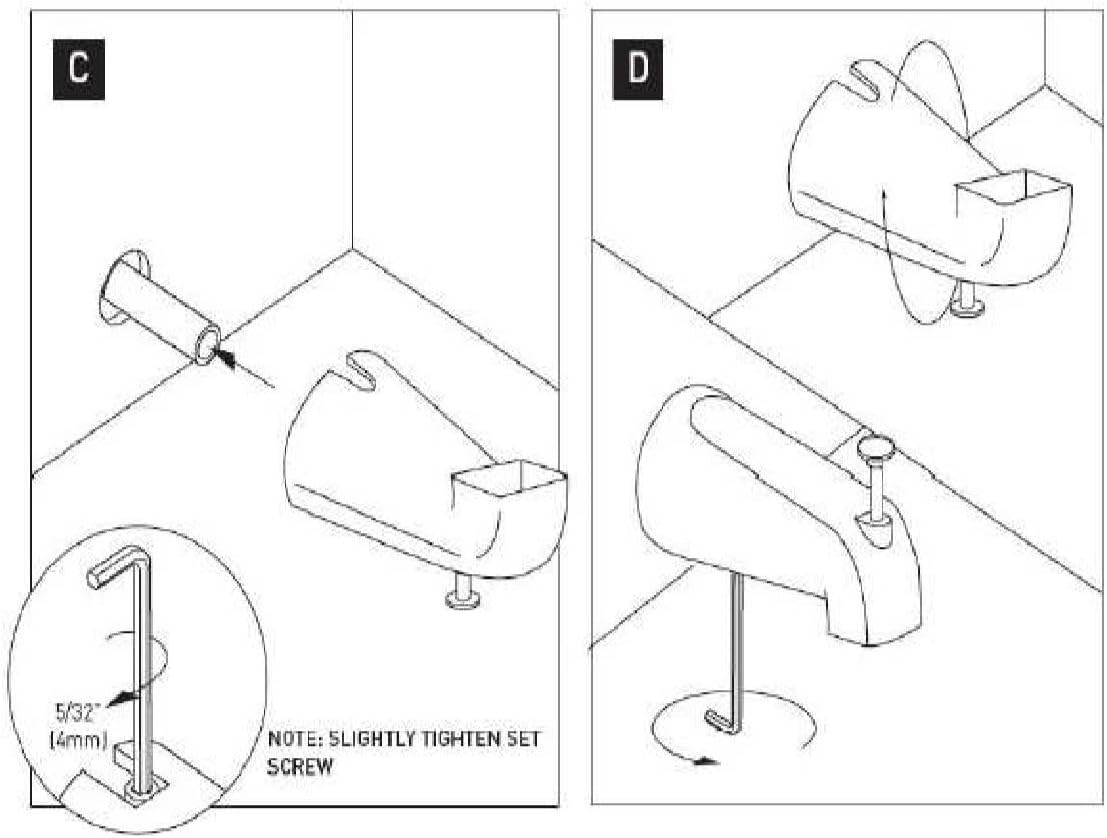 C

5/32"
(4mm)

NOTE: SLIGHTLY TIGHTEN SET SCREW

D