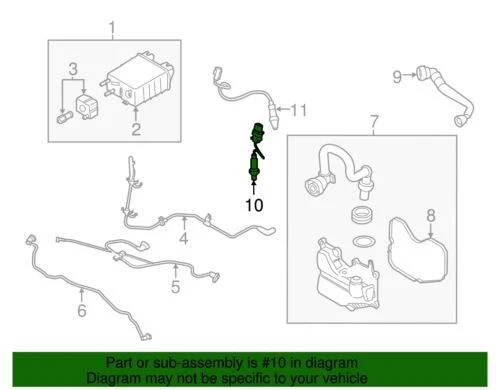 1
3
2
11
9
7
10
8
4
5
6

Part or sub-assembly is #10 in diagram
Diagram may not be specific to your vehicle