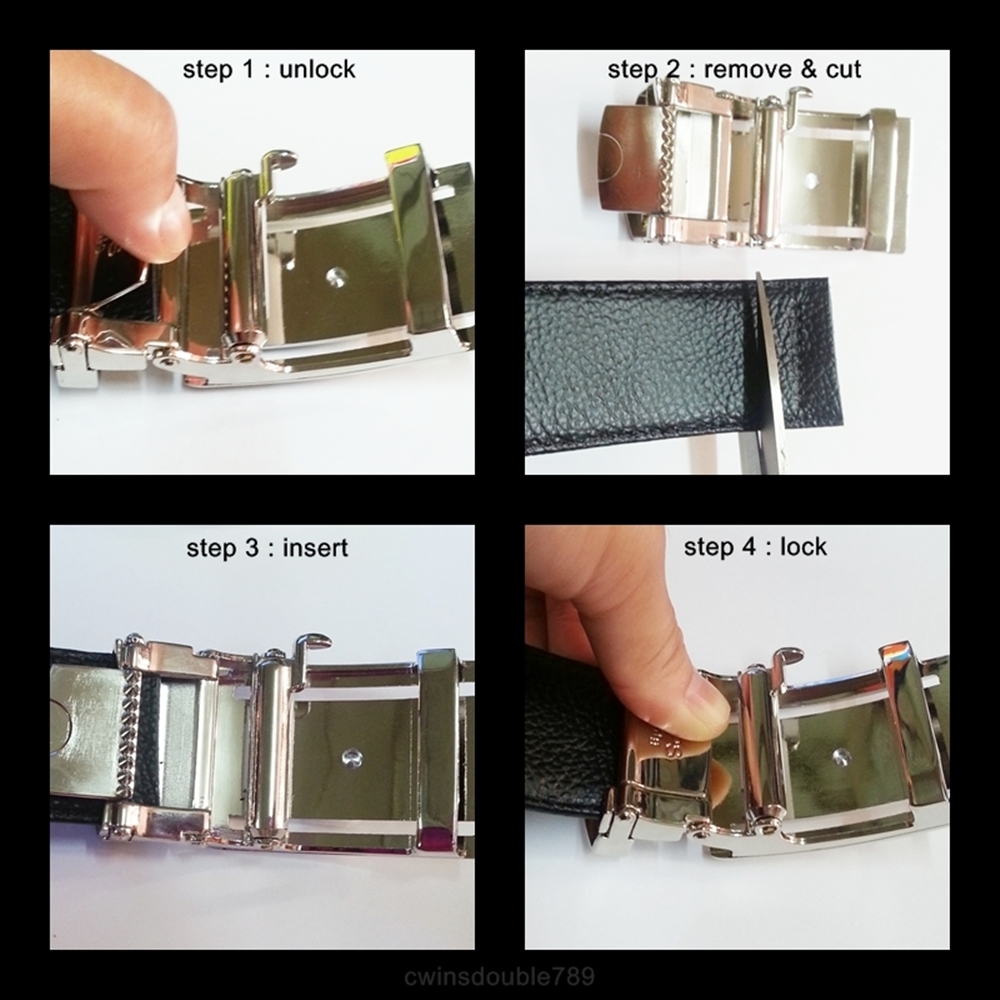 step 1 : unlock

step 2 : remove & cut

step 3 : insert

step 4 : lock

cwinsdouble789