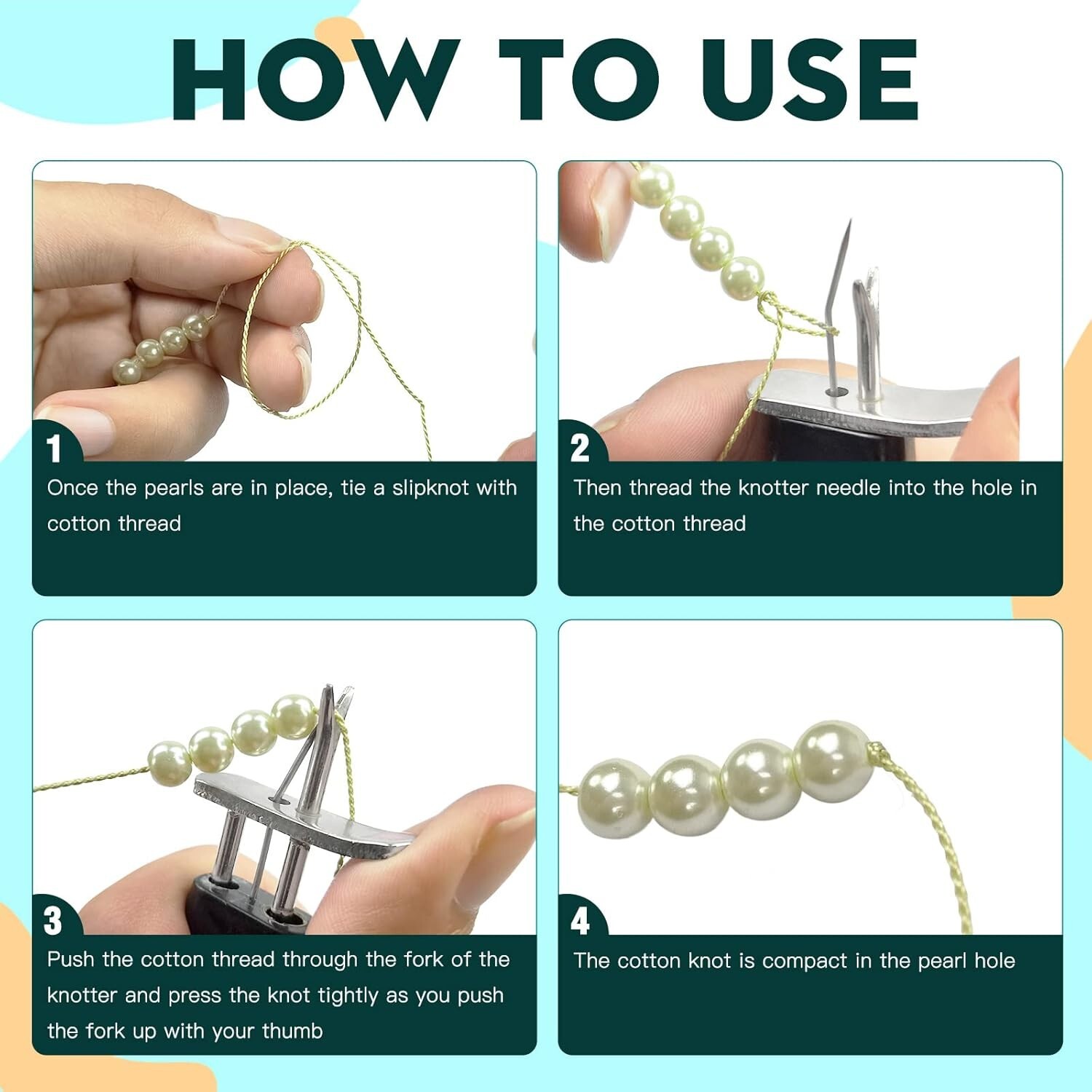 HOW TO USE

1
Once the pearls are in place, tie a slipknot with cotton thread

2
Then thread the knotter needle into the hole in the cotton thread

3
Push the cotton thread through the fork of the knotter and press the knot tightly as you push the fork up with your thumb

4
The cotton knot is compact in the pearl hole