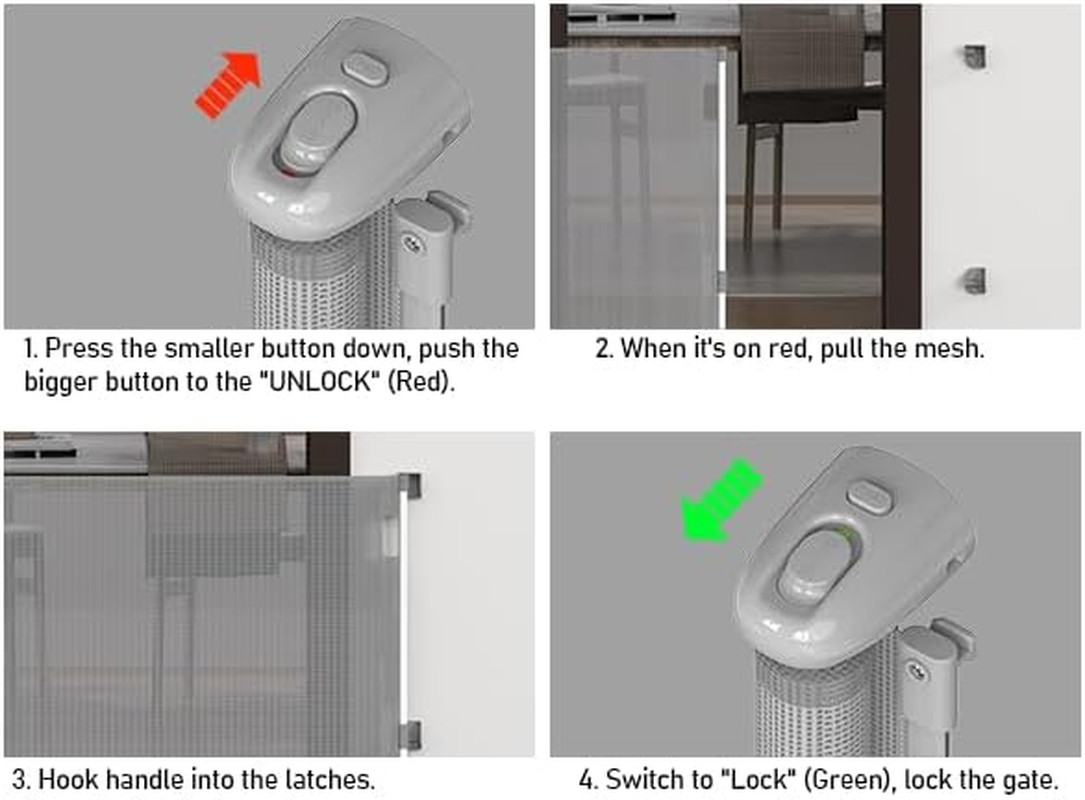 1. Press the smaller button down, push the bigger button to the "UNLOCK" (Red).

2. When it's on red, pull the mesh.

3. Hook handle into the latches.

4. Switch to "Lock" (Green), lock the gate.