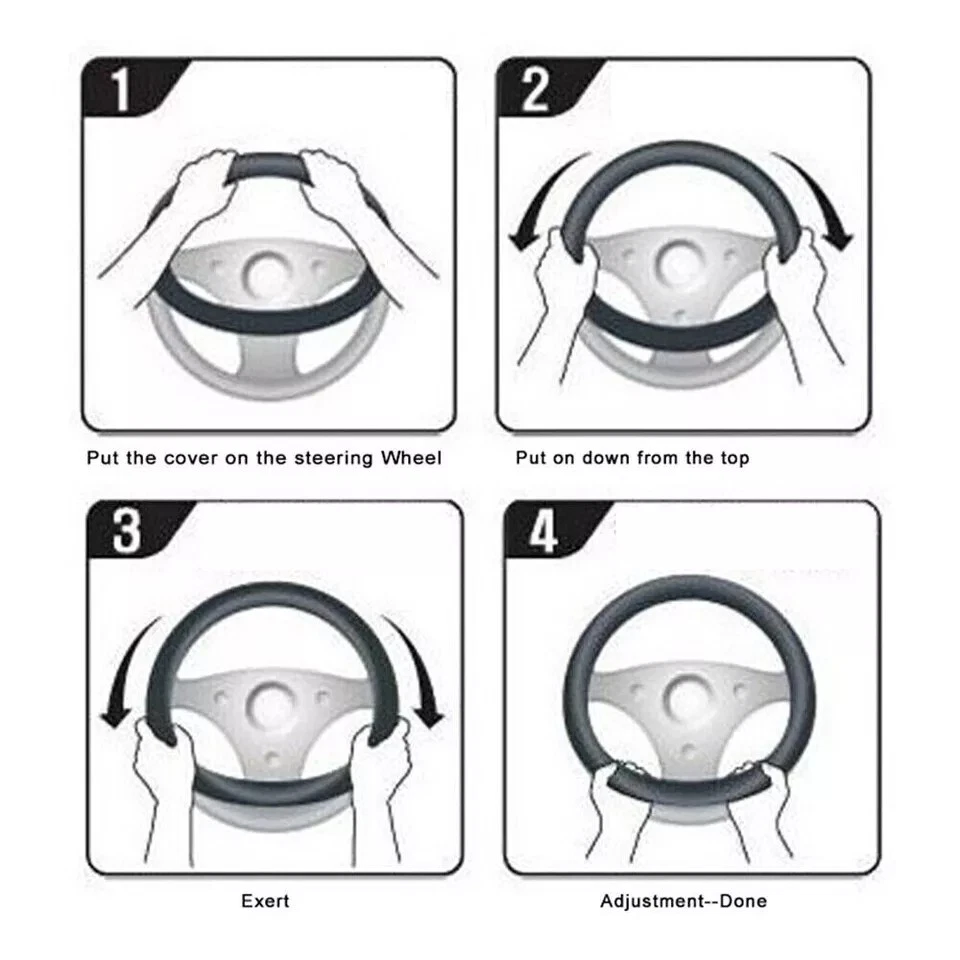 1

Put the cover on the steering Wheel

2

Put on down from the top

3

Exert

4

Adjustment--Done