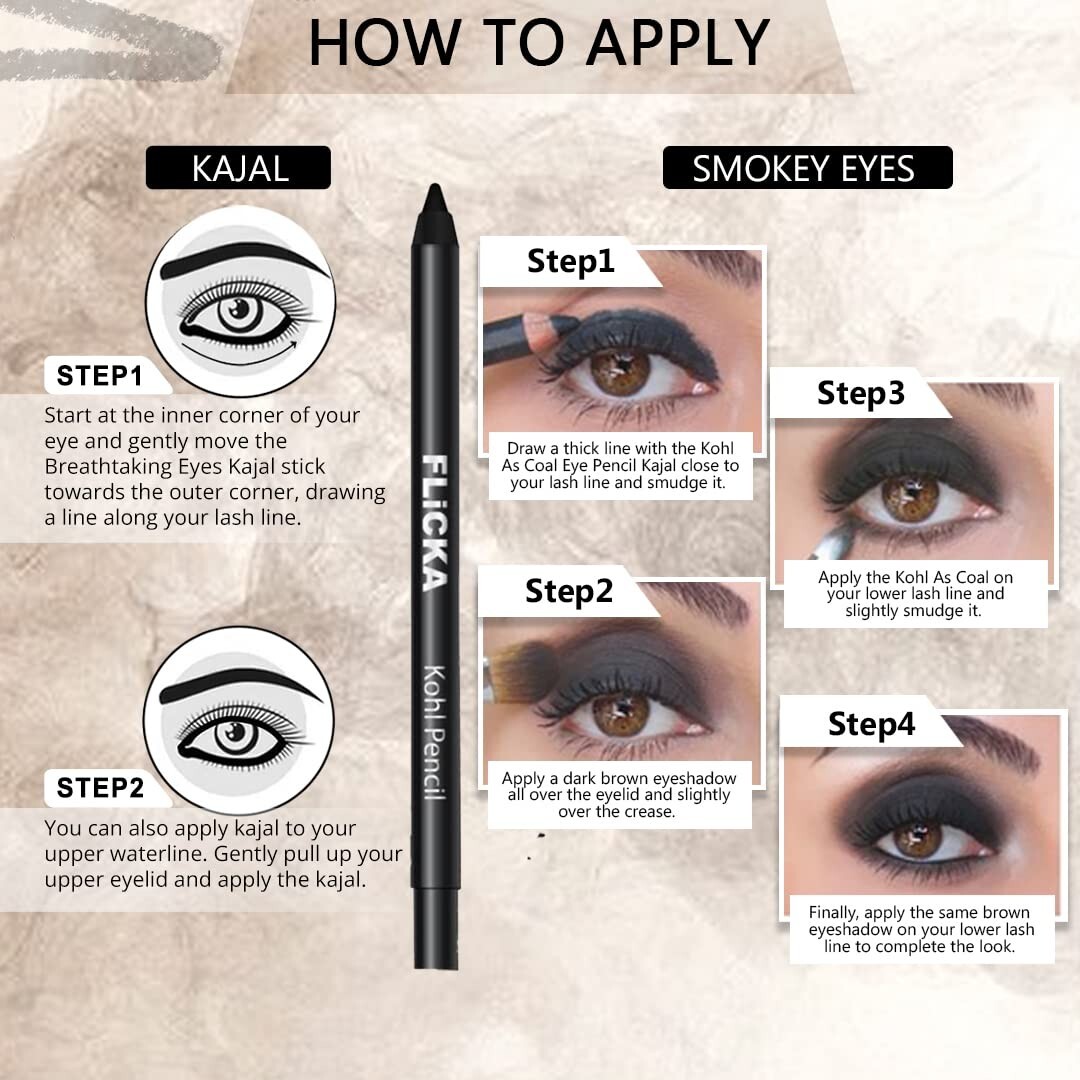 HOW TO APPLY

KAJAL

STEP1
Start at the inner corner of your eye and gently move the Breathtaking Eyes Kajal stick towards the outer corner, drawing a line along your lash line.

STEP2
You can also apply kajal to your upper waterline. Gently pull up your upper eyelid and apply the kajal.

FLiCKA
Kohl Pencil

SMOKEY EYES

Step1
Draw a thick line with the Kohl As Coal Eye Pencil Kajal close to your lash line and smudge it.

Step2
Apply a dark brown eyeshadow all over the eyelid and slightly over the crease.

Step3
Apply the Kohl As Coal on your lower lash line and slightly smudge it.

Step4
Finally, apply the same brown eyeshadow on your lower lash line to complete the look.