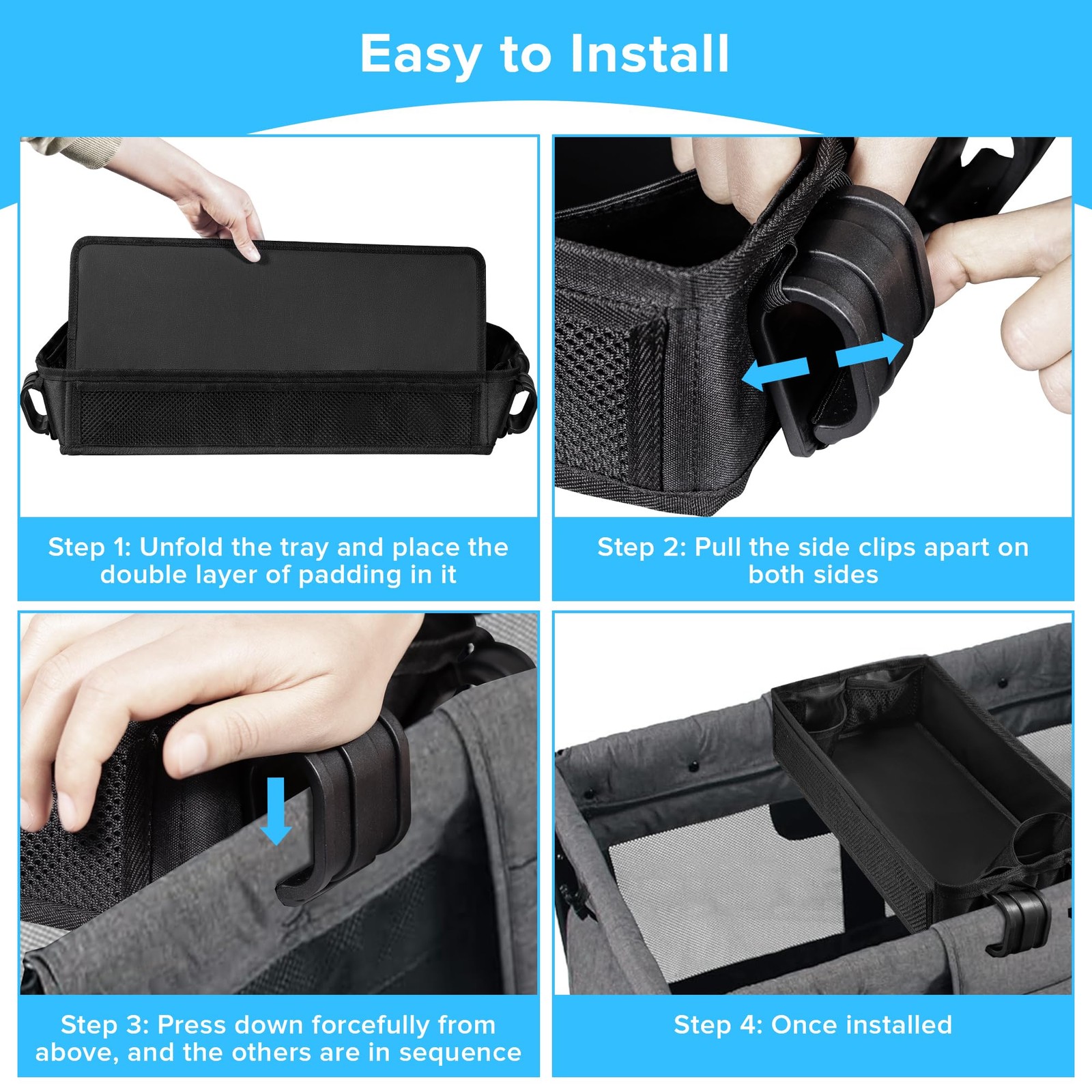 Easy to Install

Step 1: Unfold the tray and place the double layer of padding in it

Step 2: Pull the side clips apart on both sides

Step 3: Press down forcefully from above, and the others are in sequence

Step 4: Once installed