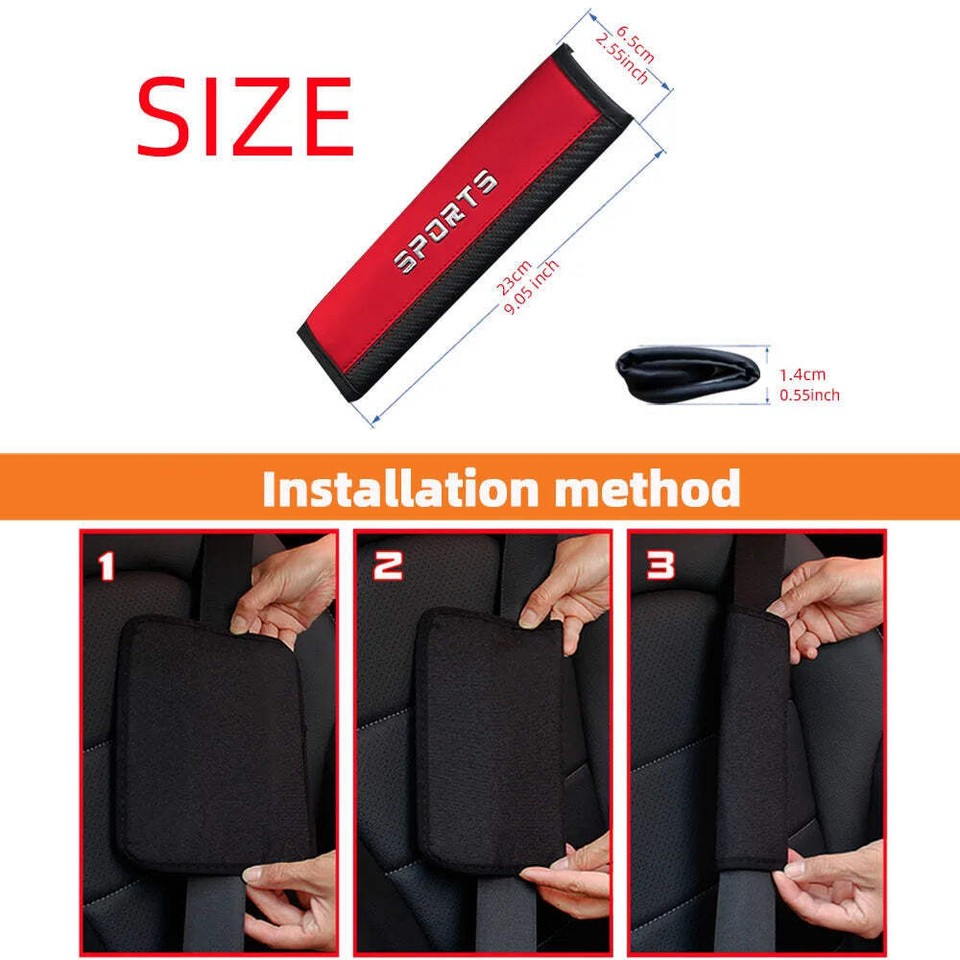 SIZE

6.5cm
2.55inch

SPORTS

23cm
9.05 inch

1.4cm
0.55inch

Installation method

1

2

3