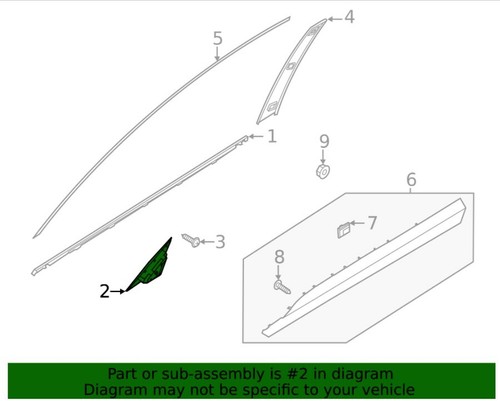 5
4
1
9
6
7
3
8
2

Part or sub-assembly is #2 in diagram
Diagram may not be specific to your vehicle