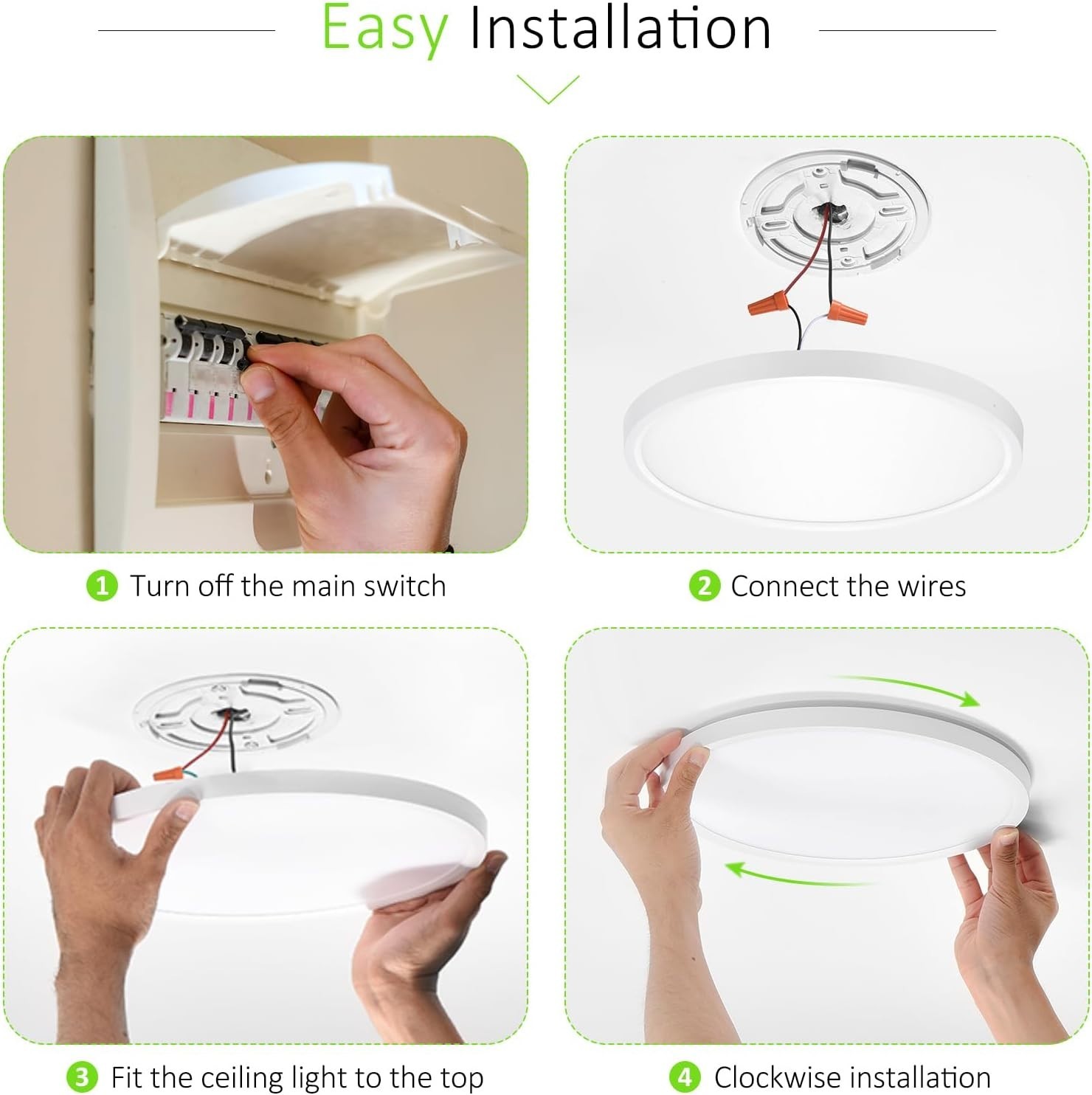 Easy Installation

1 Turn off the main switch

2 Connect the wires

3 Fit the ceiling light to the top

4 Clockwise installation