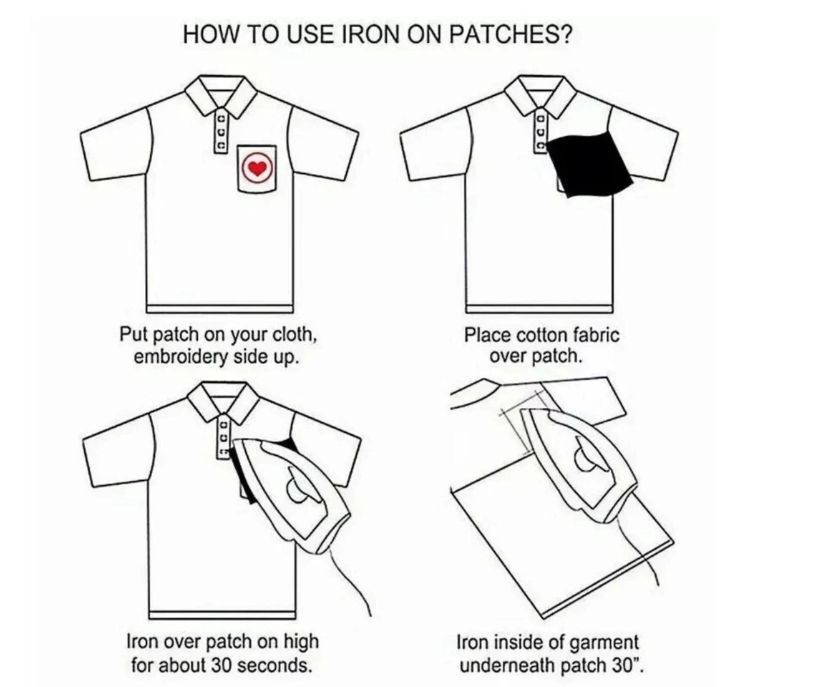 HOW TO USE IRON ON PATCHES?

Put patch on your cloth, embroidery side up.

Place cotton fabric over patch.

Iron over patch on high for about 30 seconds.

Iron inside of garment underneath patch 30".