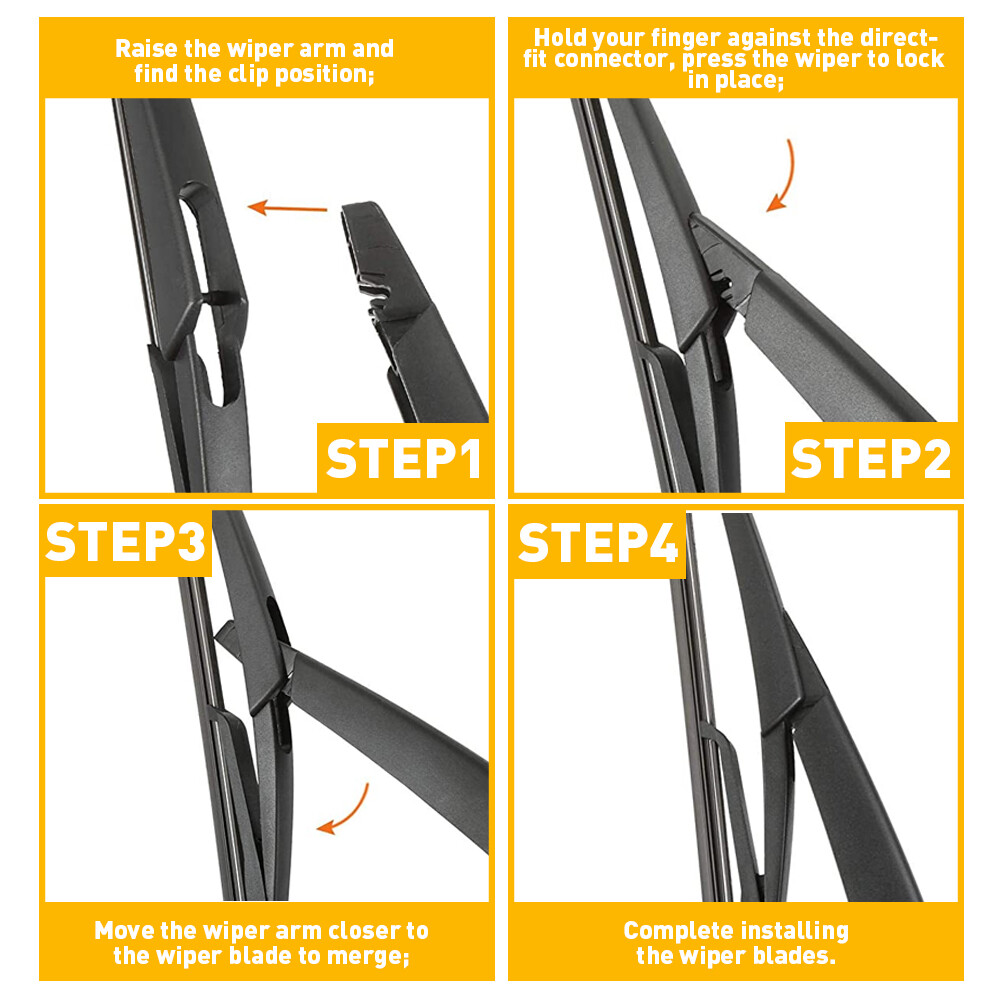 Raise the wiper arm and find the clip position;

STEP1

Hold your finger against the direct-fit connector, press the wiper to lock in place;

STEP2

STEP3

Move the wiper arm closer to the wiper blade to merge;

STEP4

Complete installing the wiper blades.