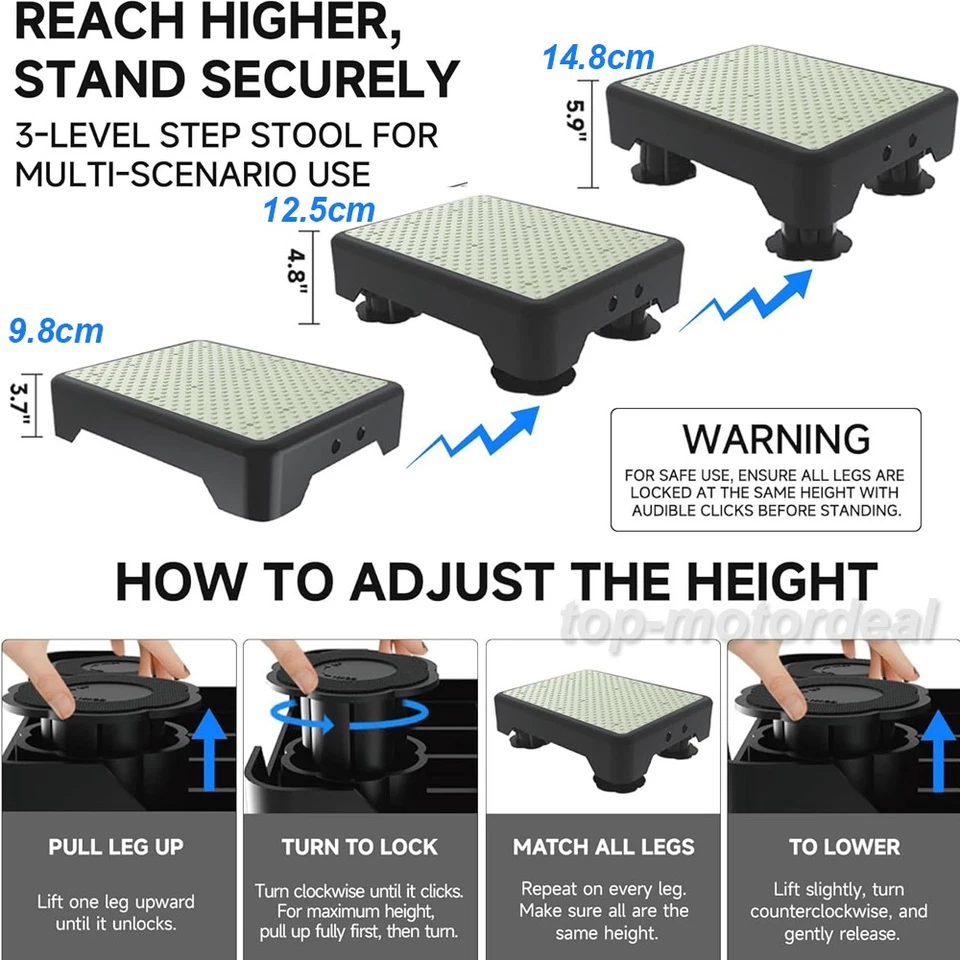 REACH HIGHER, STAND SECURELY

3-LEVEL STEP STOOL FOR MULTI-SCENARIO USE

14.8cm

5.9"

12.5cm

4.8"

9.8cm

3.7"

WARNING

FOR SAFE USE, ENSURE ALL LEGS ARE LOCKED AT THE SAME HEIGHT WITH AUDIBLE CLICKS BEFORE STANDING.

HOW TO ADJUST THE HEIGHT

top-motordeal

PULL LEG UP

Lift one leg upward until it unlocks.

TURN TO LOCK

Turn clockwise until it clicks. For maximum height, pull up fully first, then turn.

MATCH ALL LEGS

Repeat on every leg. Make sure all are the same height.

TO LOWER

Lift slightly, turn counterclockwise, and gently release.