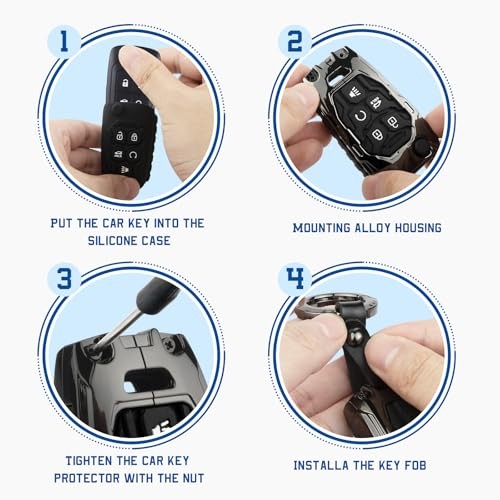 1

PUT THE CAR KEY INTO THE SILICONE CASE

2

MOUNTING ALLOY HOUSING

3

TIGHTEN THE CAR KEY PROTECTOR WITH THE NUT

4

INSTALLA THE KEY FOB