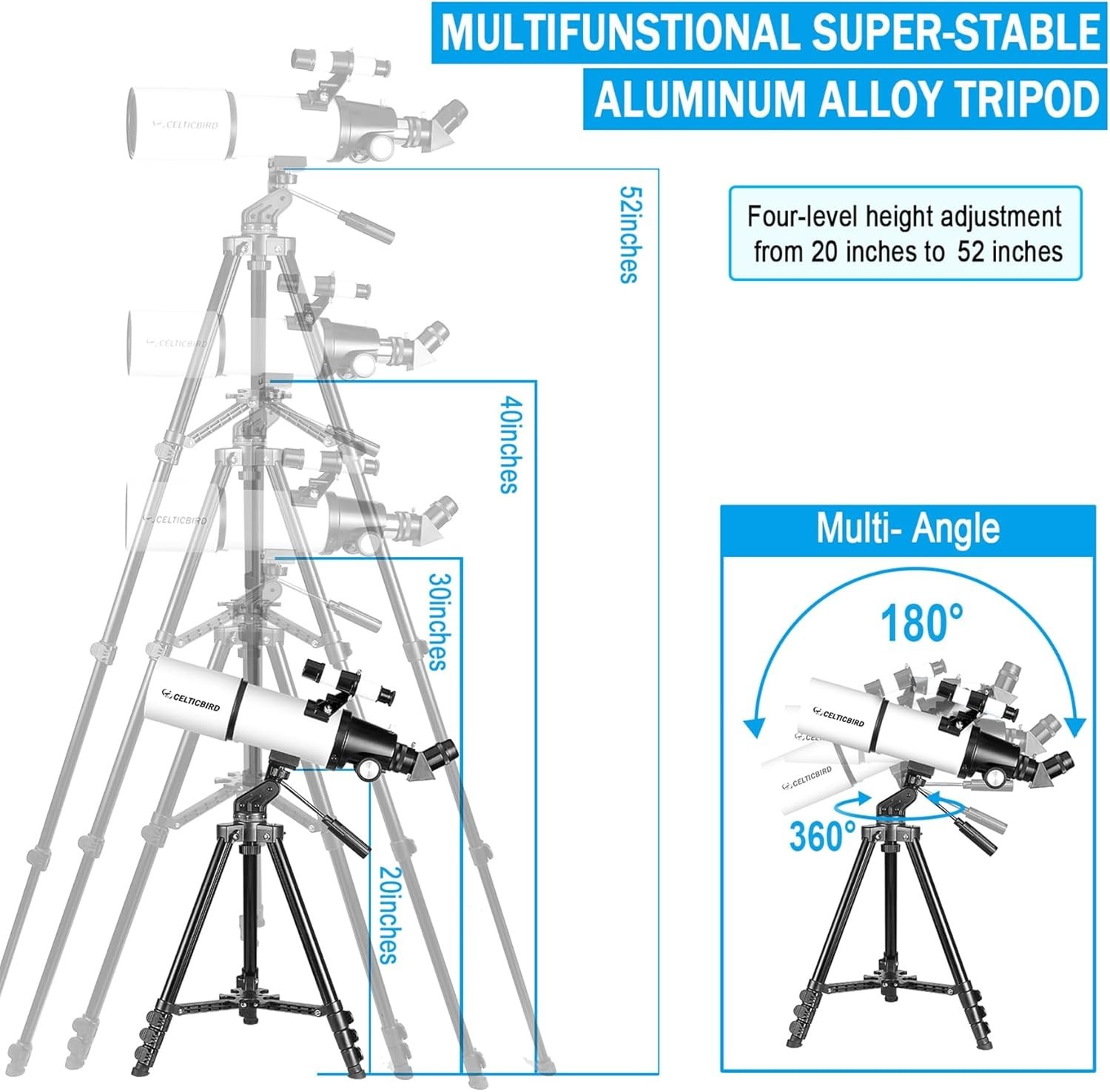 MULTIFUNSTIONAL SUPER-STABLE
ALUMINUM ALLOY TRIPOD

Four-level height adjustment from 20 inches to 52 inches

CELTICBIRD

52inches

CELTICBIRD

40inches

CELTICBIRD

30inches

CELTICBIRD

20inches

Multi- Angle

180°

CELTICBIRD

CELTICBIRD

360°