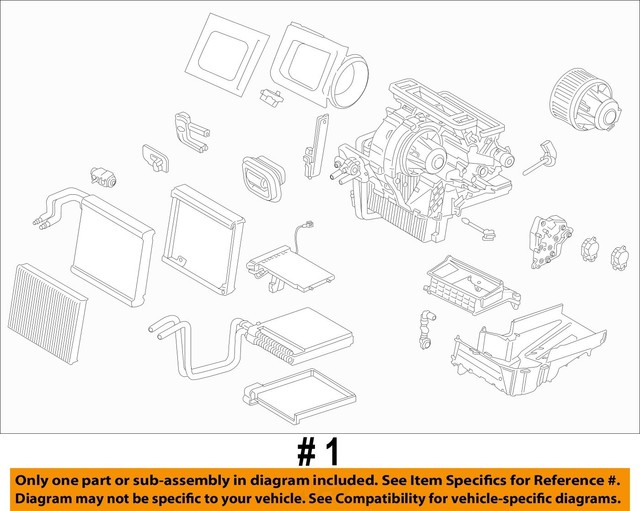 # 1

Only one part or sub-assembly in diagram included. See Item Specifics for Reference #. Diagram may not be specific to your vehicle. See Compatibility for vehicle-specific diagrams.