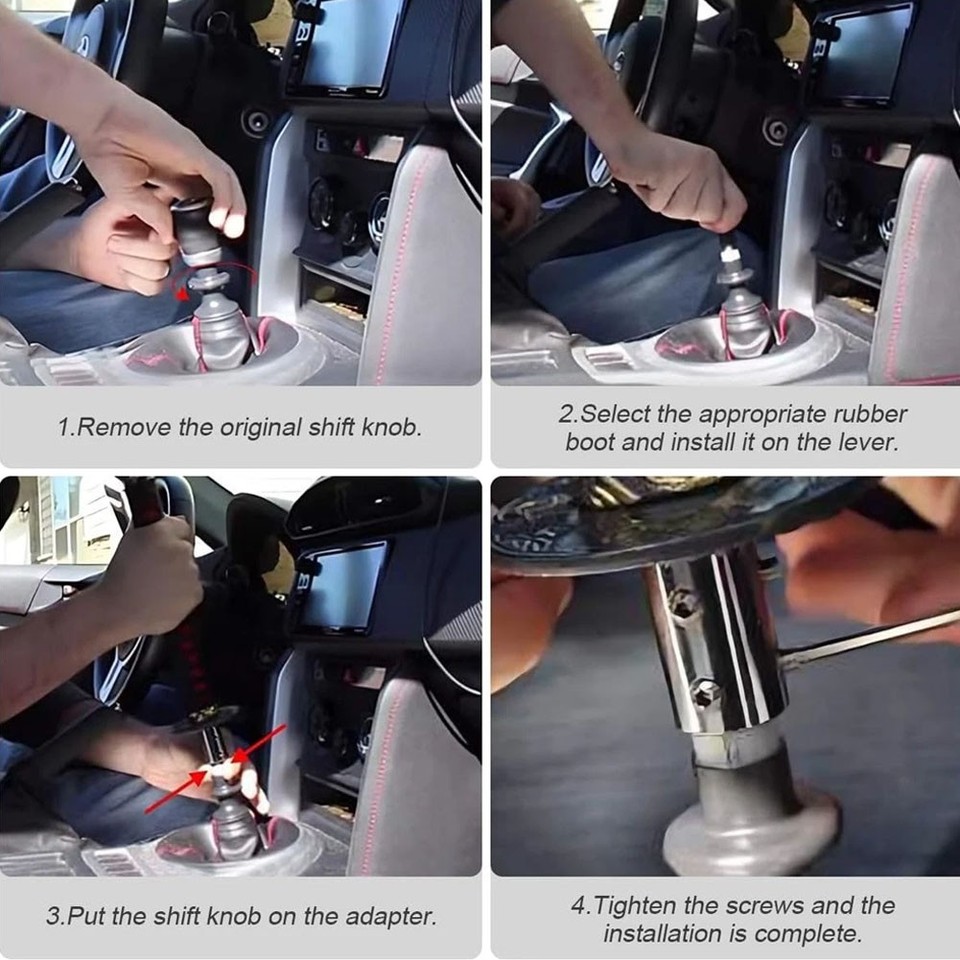 1.Remove the original shift knob.

2.Select the appropriate rubber boot and install it on the lever.

3.Put the shift knob on the adapter.

4.Tighten the screws and the installation is complete.