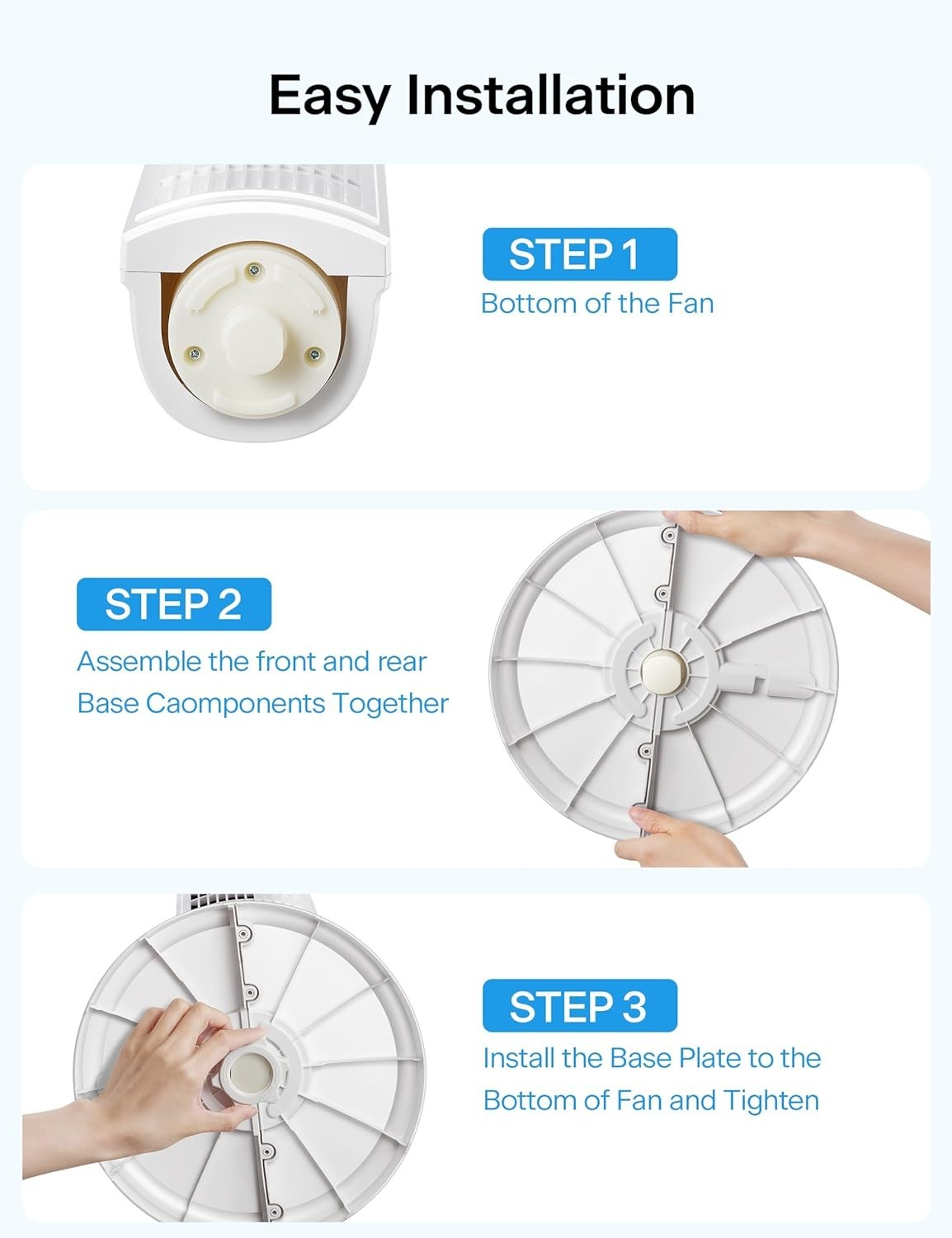 Easy Installation

STEP 1
Bottom of the Fan

STEP 2
Assemble the front and rear Base Caomponents Together

STEP 3
Install the Base Plate to the Bottom of Fan and Tighten