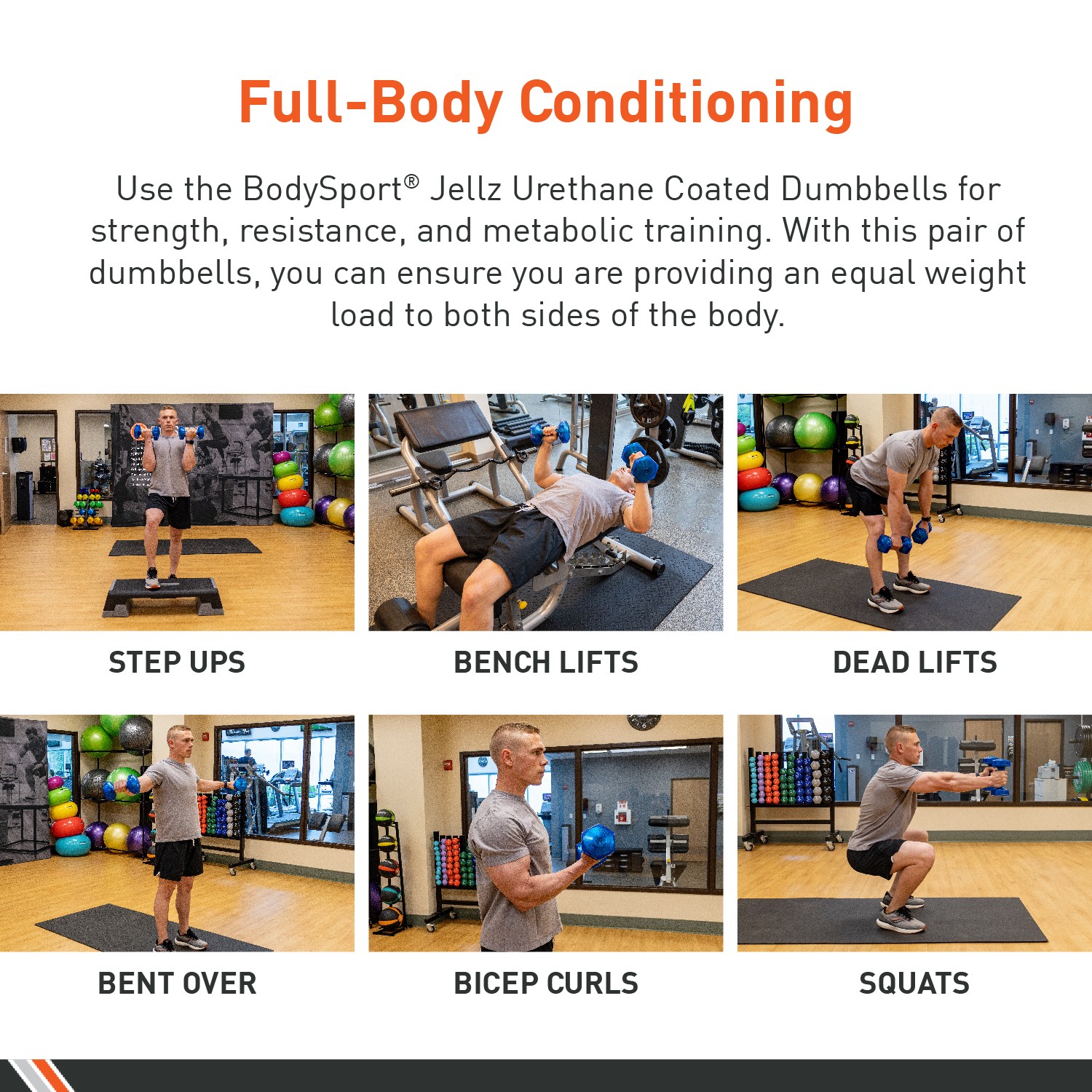 Full-Body Conditioning

Use the BodySport® Jellz Urethane Coated Dumbbells for strength, resistance, and metabolic training. With this pair of dumbbells, you can ensure you are providing an equal weight load to both sides of the body.

STEP UPS

BENCH LIFTS

DEAD LIFTS

BENT OVER

BICEP CURLS

SQUATS