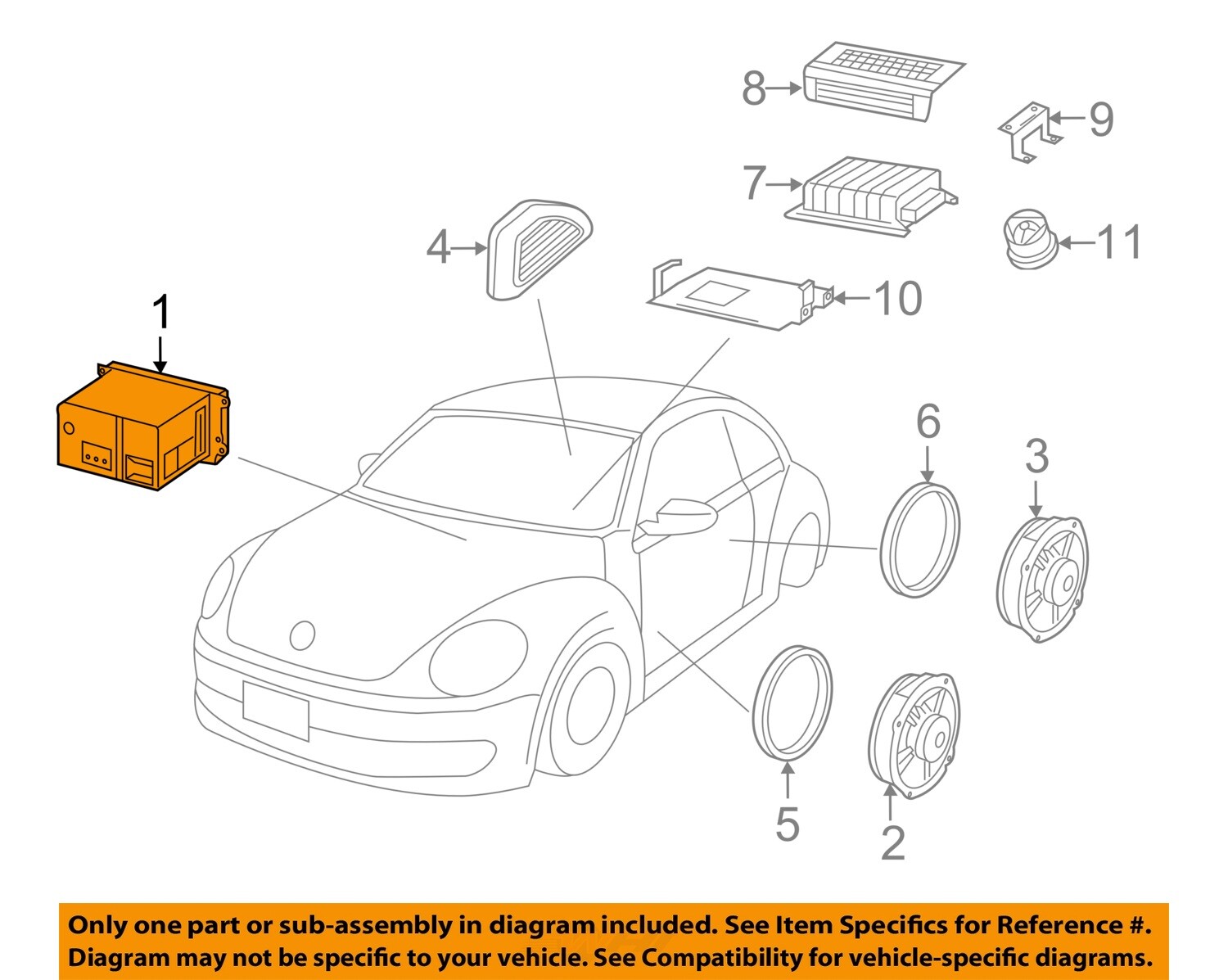 8
9
7
11
4
10
1
6
3
5
2

Only one part or sub-assembly in diagram included. See Item Specifics for Reference #.
Diagram may not be specific to your vehicle. See Compatibility for vehicle-specific diagrams.