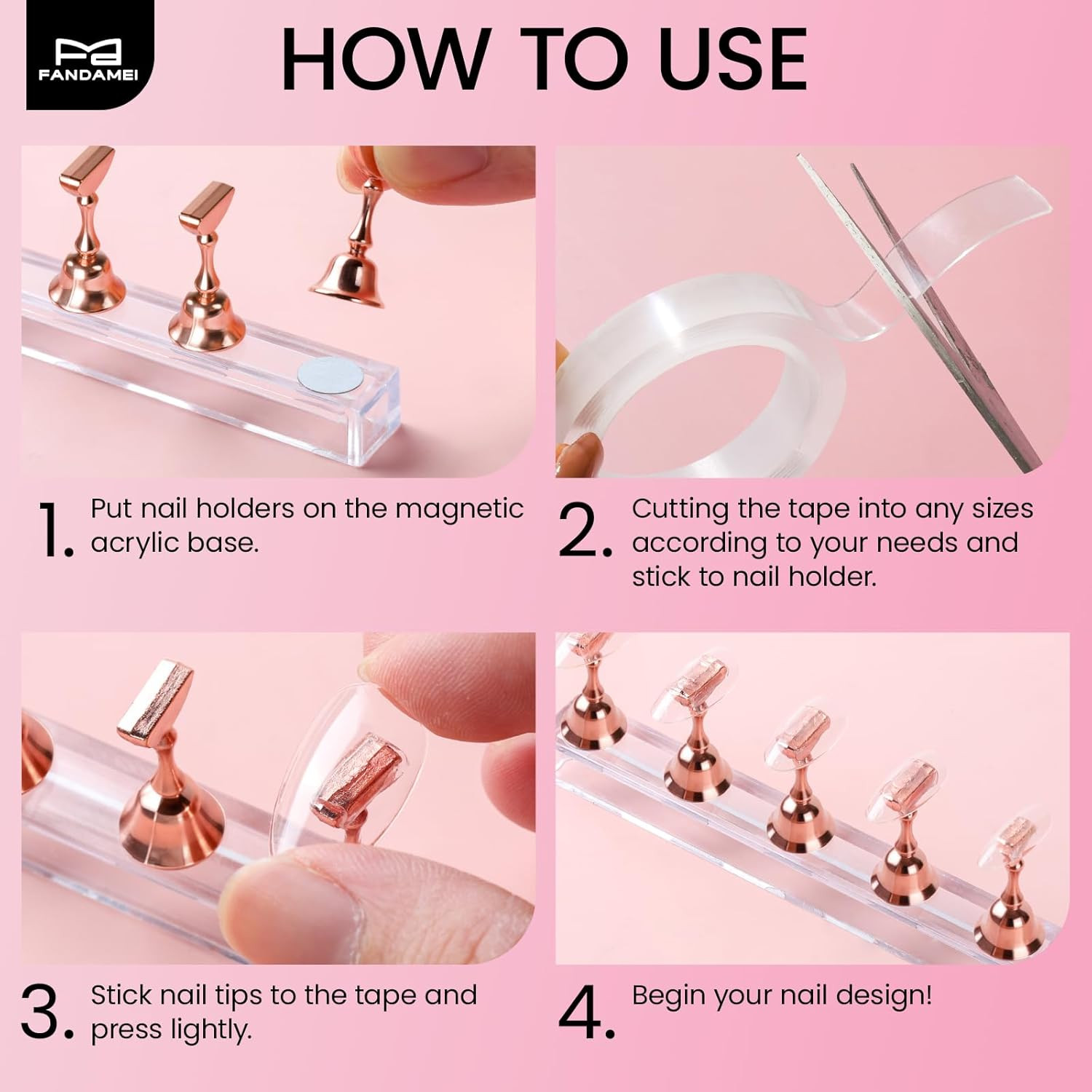 FANDAMEI

HOW TO USE

1. Put nail holders on the magnetic acrylic base.

2. Cutting the tape into any sizes according to your needs and stick to nail holder.

3. Stick nail tips to the tape and press lightly.

4. Begin your nail design!