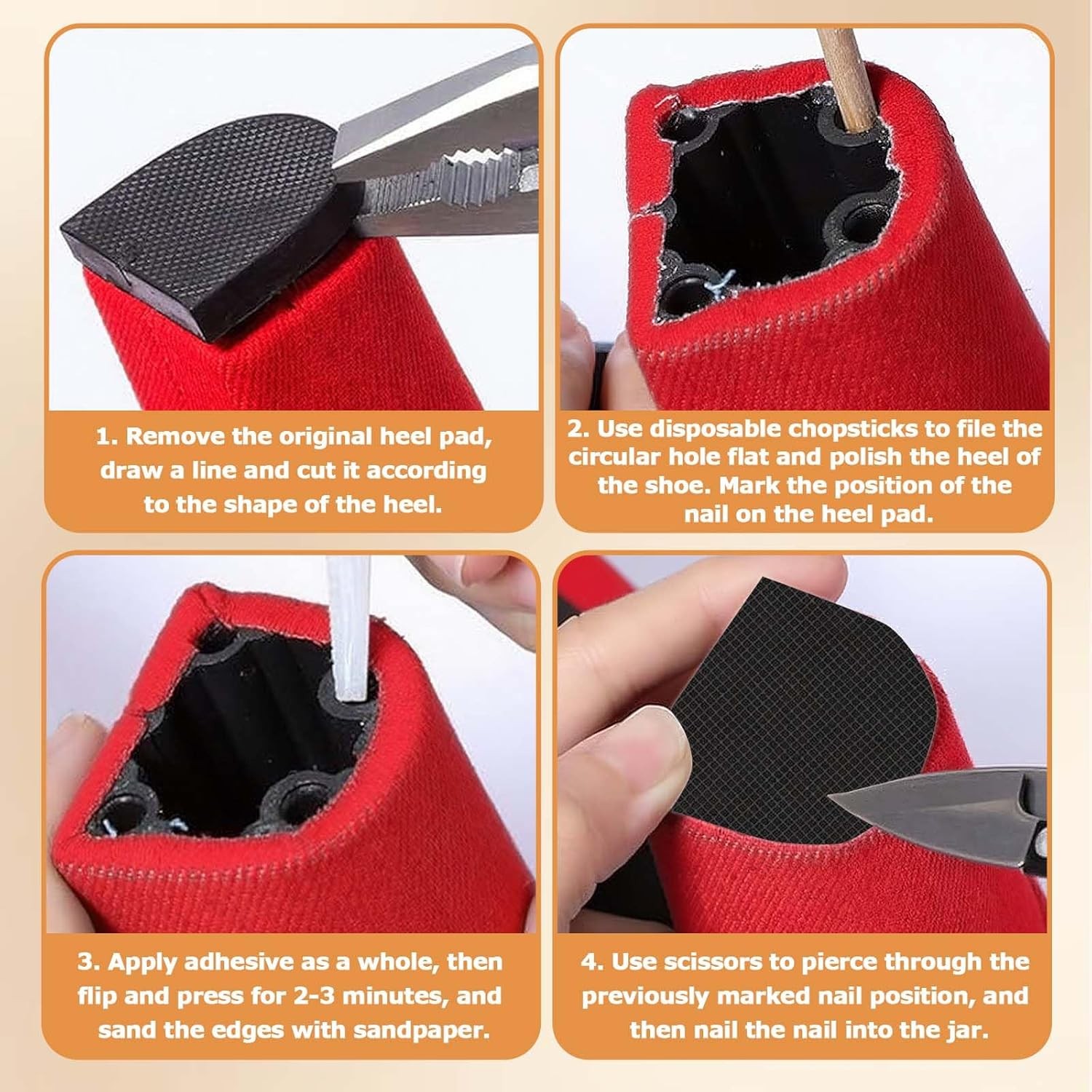 1. Remove the original heel pad, draw a line and cut it according to the shape of the heel.

2. Use disposable chopsticks to file the circular hole flat and polish the heel of the shoe. Mark the position of the nail on the heel pad.

3. Apply adhesive as a whole, then flip and press for 2-3 minutes, and sand the edges with sandpaper.

4. Use scissors to pierce through the previously marked nail position, and then nail the nail into the jar.