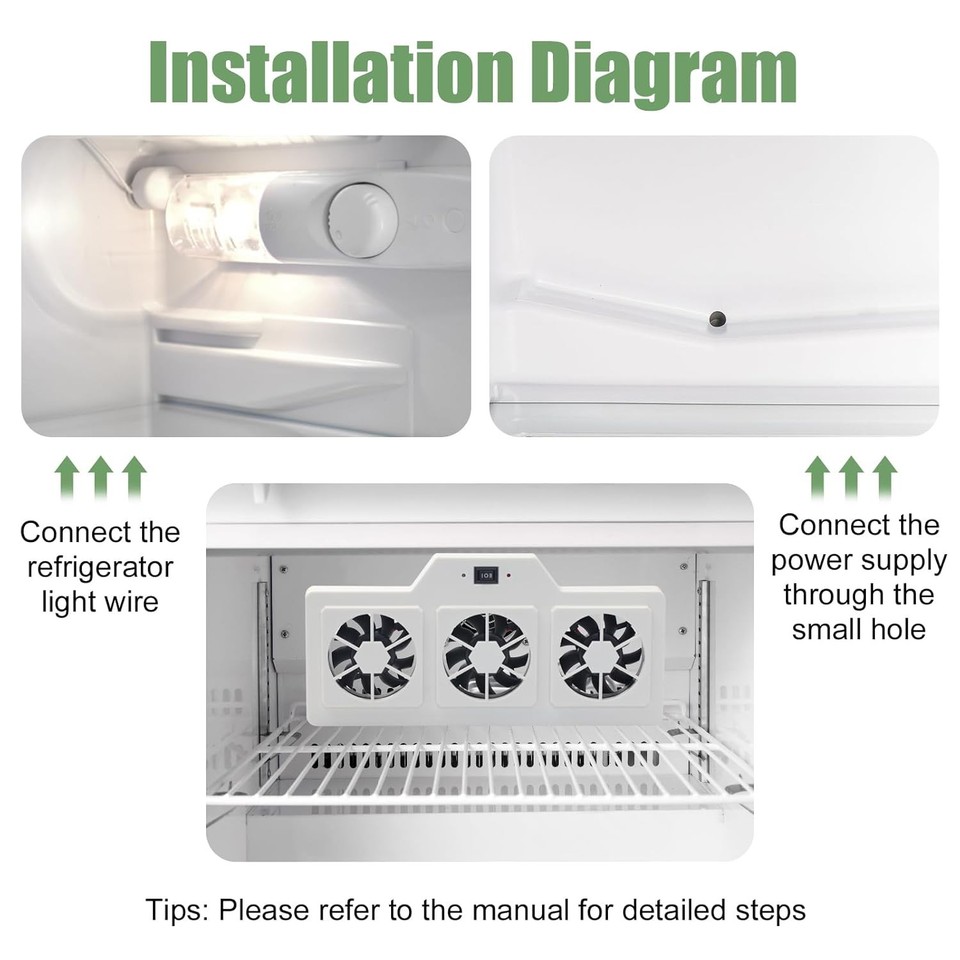 Installation Diagram

Connect the refrigerator light wire

Connect the power supply through the small hole

Tips: Please refer to the manual for detailed steps