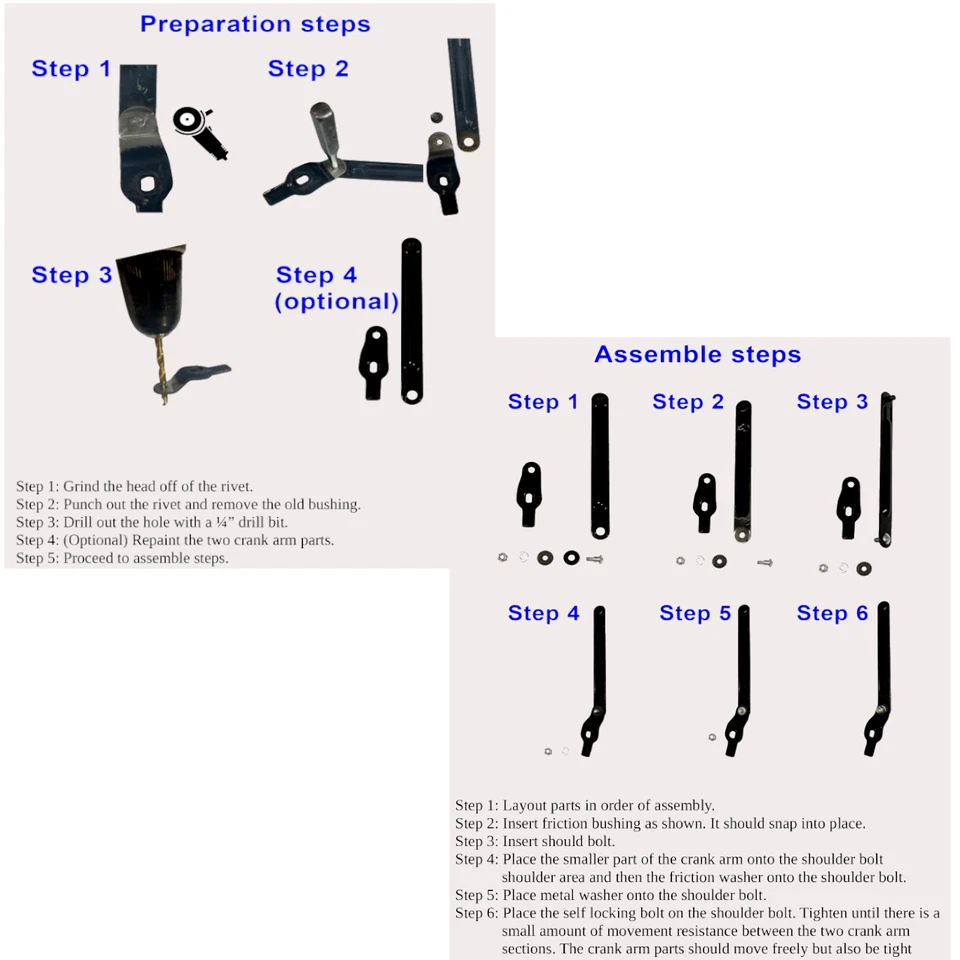 Preparation steps

Step 1

Step 2

Step 3

Step 4 (optional)

Step 1: Grind the head off of the rivet.
Step 2: Punch out the rivet and remove the old bushing.
Step 3: Drill out the hole with a ¼" drill bit.
Step 4: (Optional) Repaint the two crank arm parts.
Step 5: Proceed to assemble steps.

Assemble steps

Step 1

Step 2

Step 3

Step 4

Step 5

Step 6

Step 1: Layout parts in order of assembly.
Step 2: Insert friction bushing as shown. It should snap into place.
Step 3: Insert should bolt.
Step 4: Place the smaller part of the crank arm onto the shoulder bolt shoulder area and then the friction washer onto the shoulder bolt.
Step 5: Place metal washer onto the shoulder bolt.
Step 6: Place the self locking bolt on the shoulder bolt. Tighten until there is a small amount of movement resistance between the two crank arm sections. The crank arm parts should move freely but also be tight