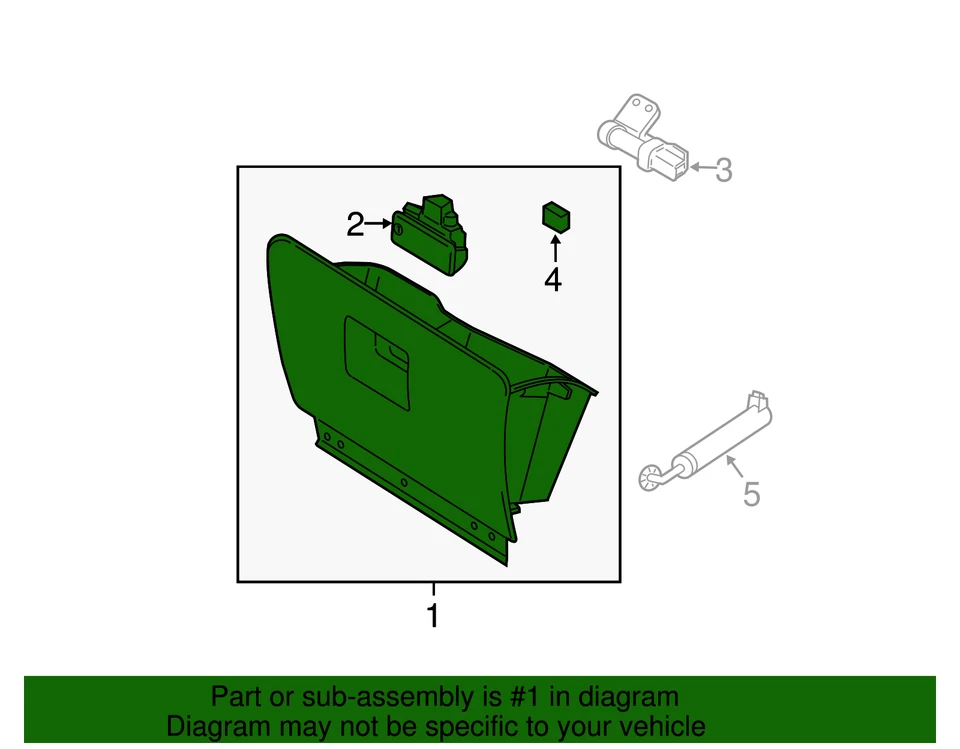 3
2
4
5
1

Part or sub-assembly is #1 in diagram
Diagram may not be specific to your vehicle