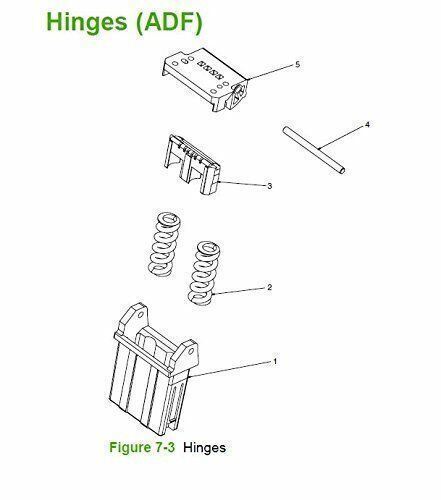 Hinges (ADF)

5

4

3

2

1

Figure 7-3 Hinges