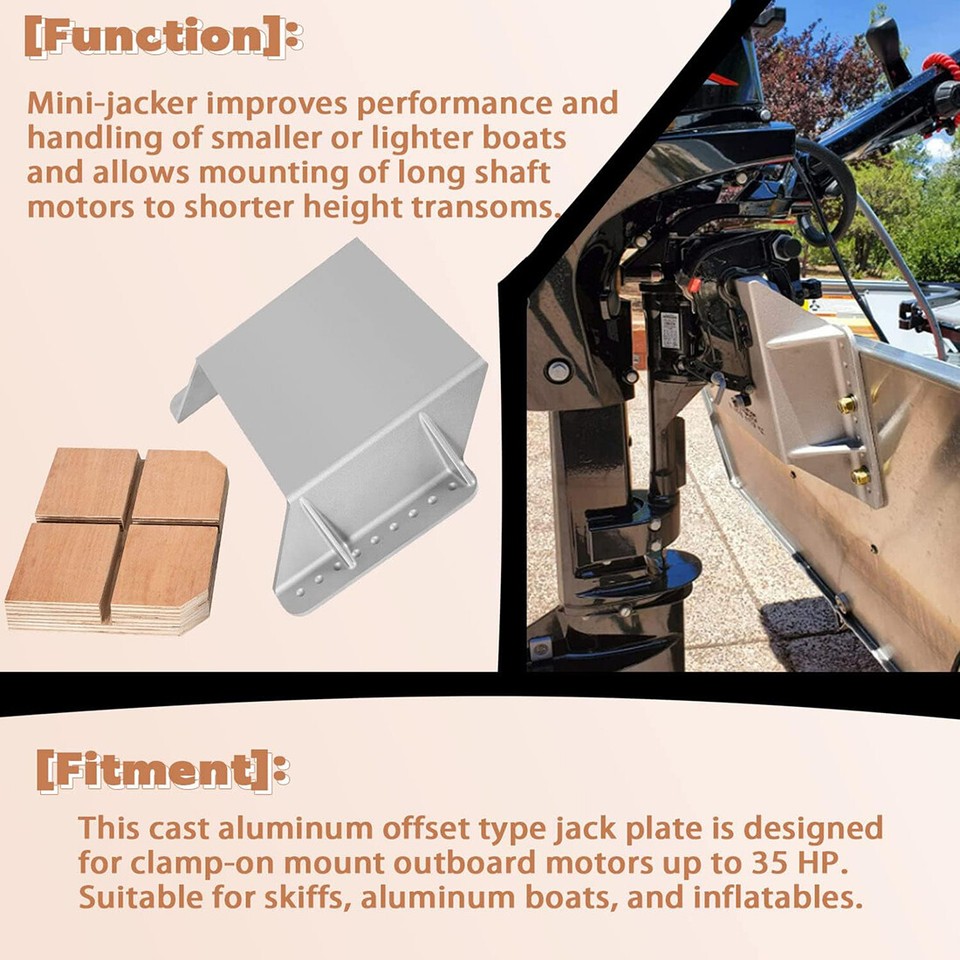 [Function]:

Mini-jacker improves performance and handling of smaller or lighter boats and allows mounting of long shaft motors to shorter height transoms.

[Fitment]:

This cast aluminum offset type jack plate is designed for clamp-on mount outboard motors up to 35 HP. Suitable for skiffs, aluminum boats, and inflatables.