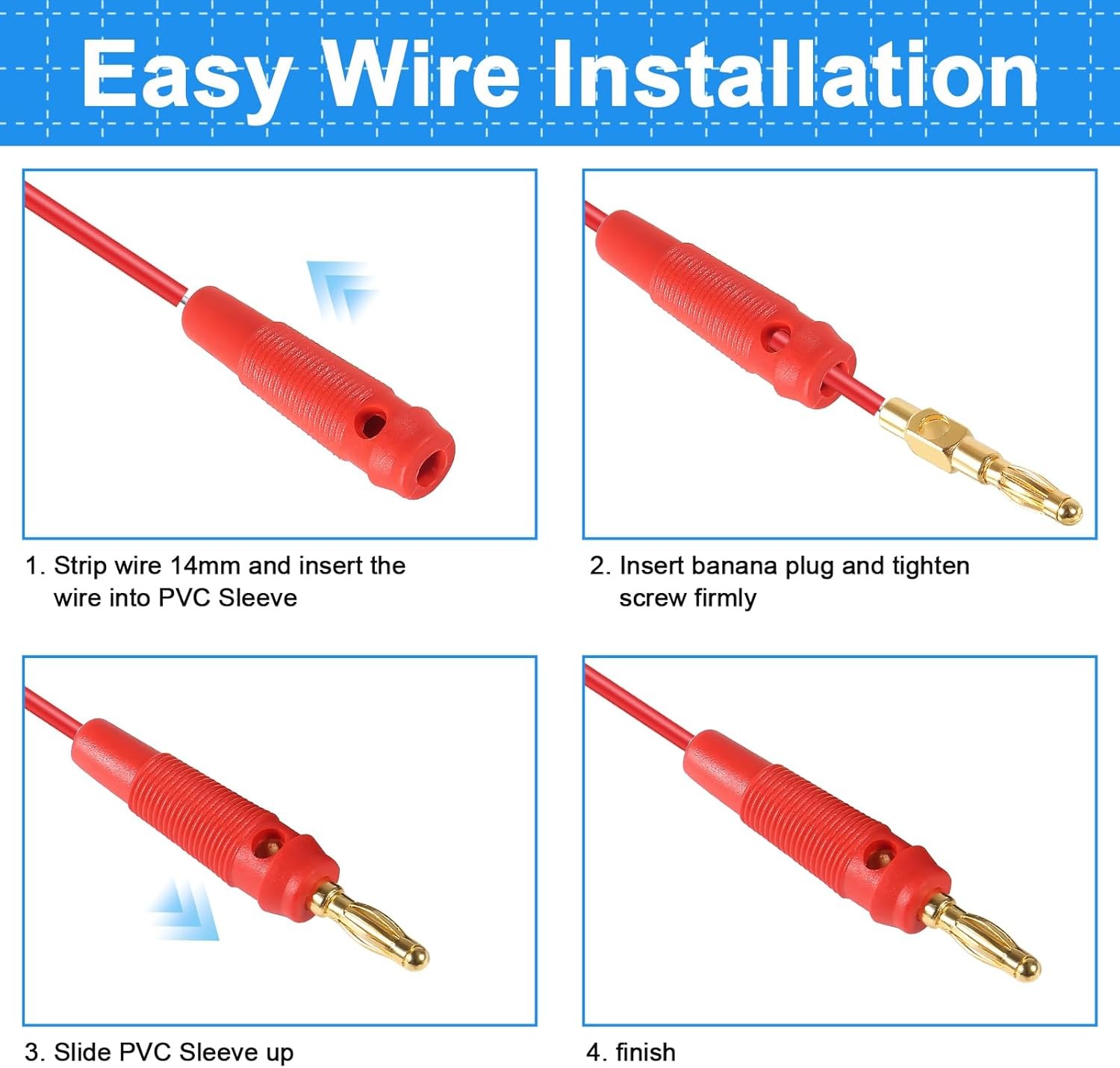 Easy Wire Installation

1. Strip wire 14mm and insert the wire into PVC Sleeve

2. Insert banana plug and tighten screw firmly

3. Slide PVC Sleeve up

4. finish