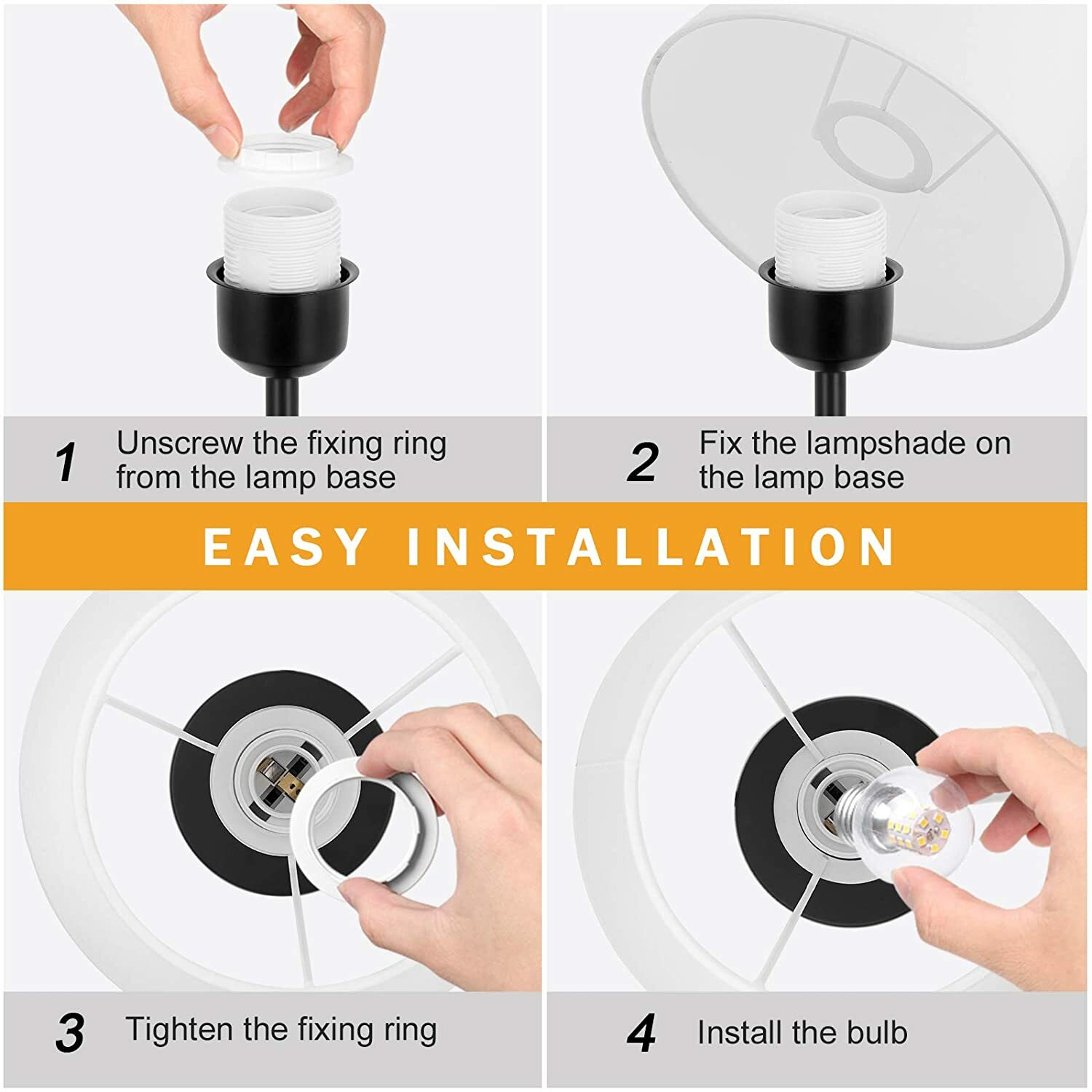 1 Unscrew the fixing ring from the lamp base

2 Fix the lampshade on the lamp base

EASY INSTALLATION

3 Tighten the fixing ring

4 Install the bulb