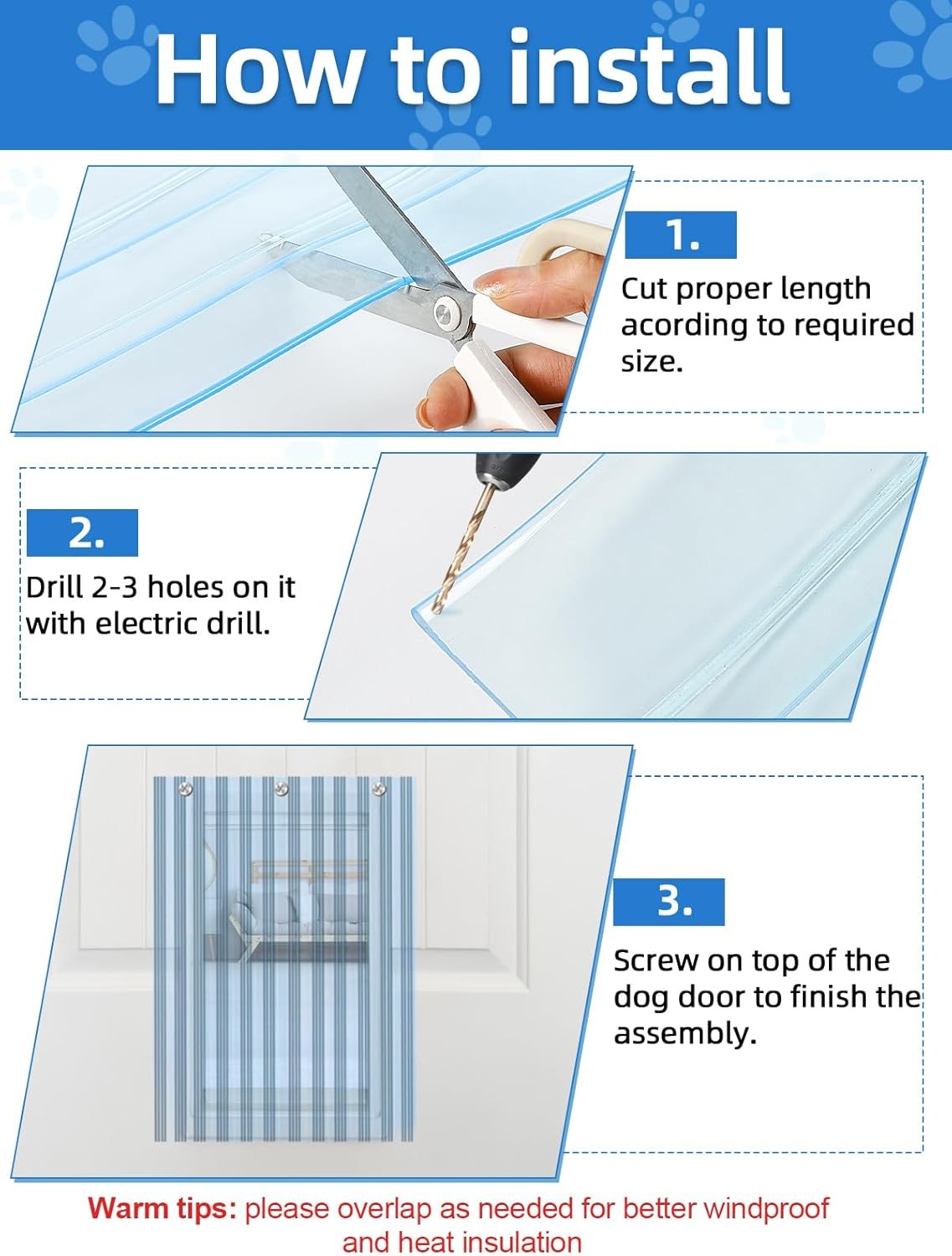 How to install

1.

Cut proper length acording to required size.

2.

Drill 2-3 holes on it with electric drill.

3.

Screw on top of the dog door to finish the assembly.

Warm tips: please overlap as needed for better windproof and heat insulation