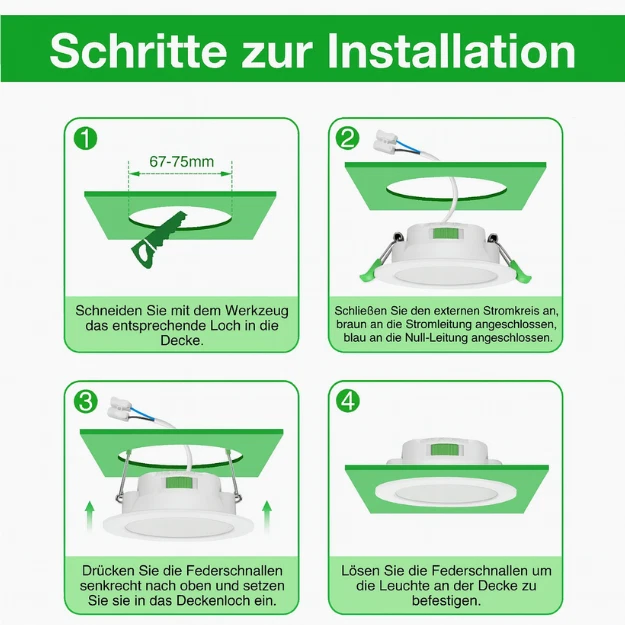 Schritte zur Installation

1

67-75mm

Schneiden Sie mit dem Werkzeug das entsprechende Loch in die Decke.

2

Schließen Sie den externen Stromkreis an, braun an die Stromleitung angeschlossen, blau an die Null-Leitung angeschlossen.

3

Drücken Sie die Federschnallen senkrecht nach oben und setzen Sie sie in das Deckenloch ein.

4

Lösen Sie die Federschnallen um die Leuchte an der Decke zu befestigen.