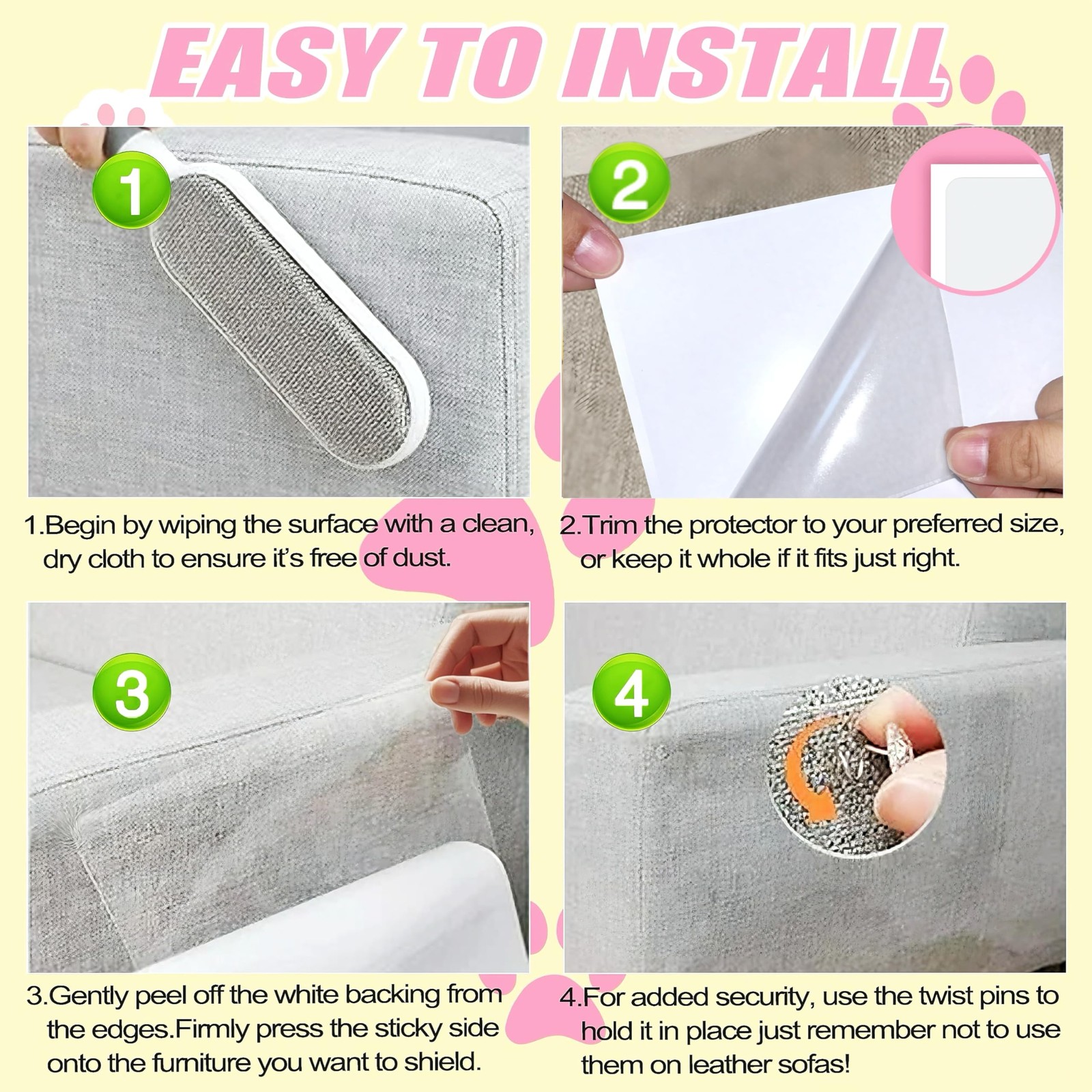 EASY TO INSTALL

1

1.Begin by wiping the surface with a clean, dry cloth to ensure it's free of dust.

2

2.Trim the protector to your preferred size, or keep it whole if it fits just right.

3

3.Gently peel off the white backing from the edges.Firmly press the sticky side onto the furniture you want to shield.

4

4.For added security, use the twist pins to hold it in place just remember not to use them on leather sofas!