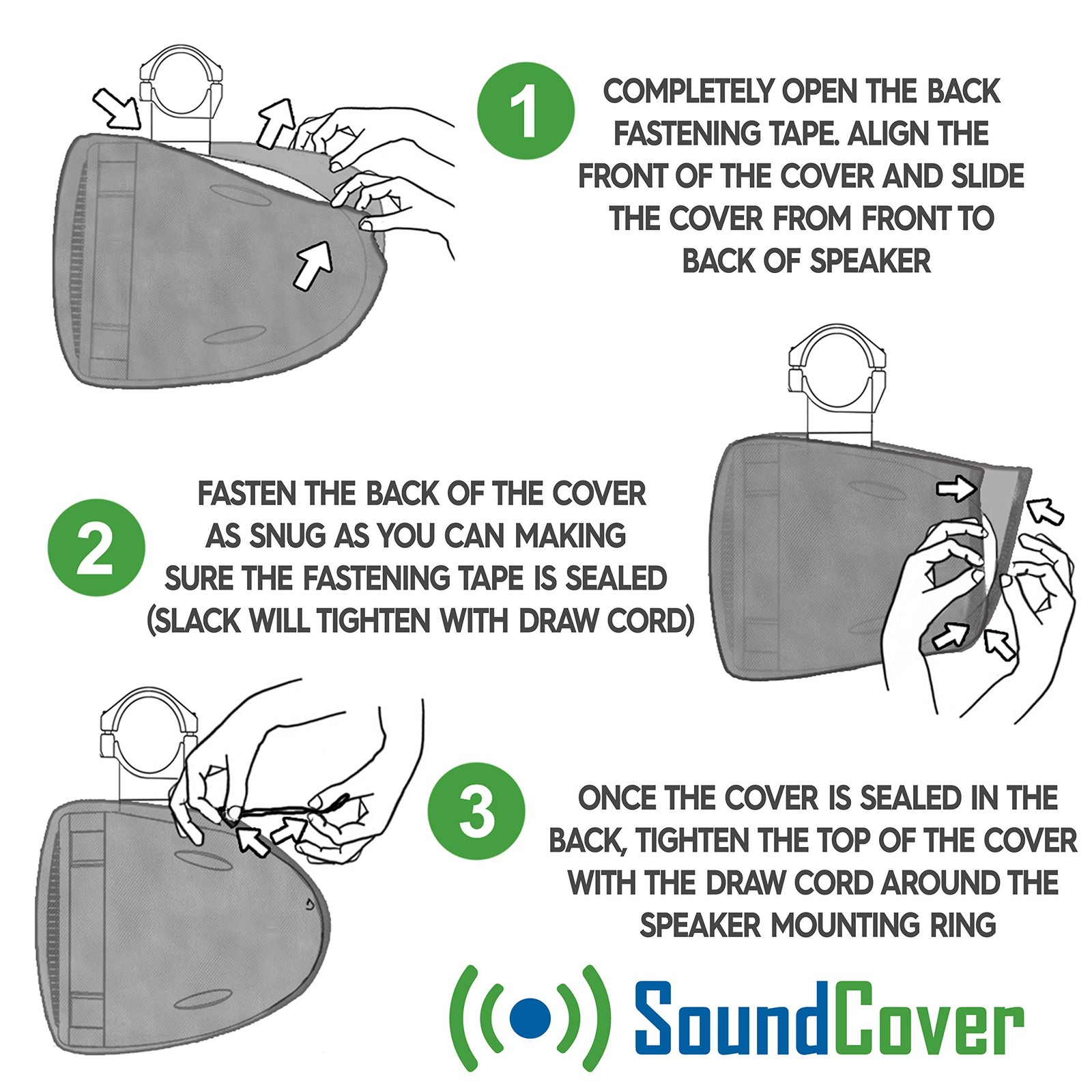 1

COMPLETELY OPEN THE BACK FASTENING TAPE. ALIGN THE FRONT OF THE COVER AND SLIDE THE COVER FROM FRONT TO BACK OF SPEAKER

2

FASTEN THE BACK OF THE COVER AS SNUG AS YOU CAN MAKING SURE THE FASTENING TAPE IS SEALED (SLACK WILL TIGHTEN WITH DRAW CORD)

3

ONCE THE COVER IS SEALED IN THE BACK, TIGHTEN THE TOP OF THE COVER WITH THE DRAW CORD AROUND THE SPEAKER MOUNTING RING

SoundCover