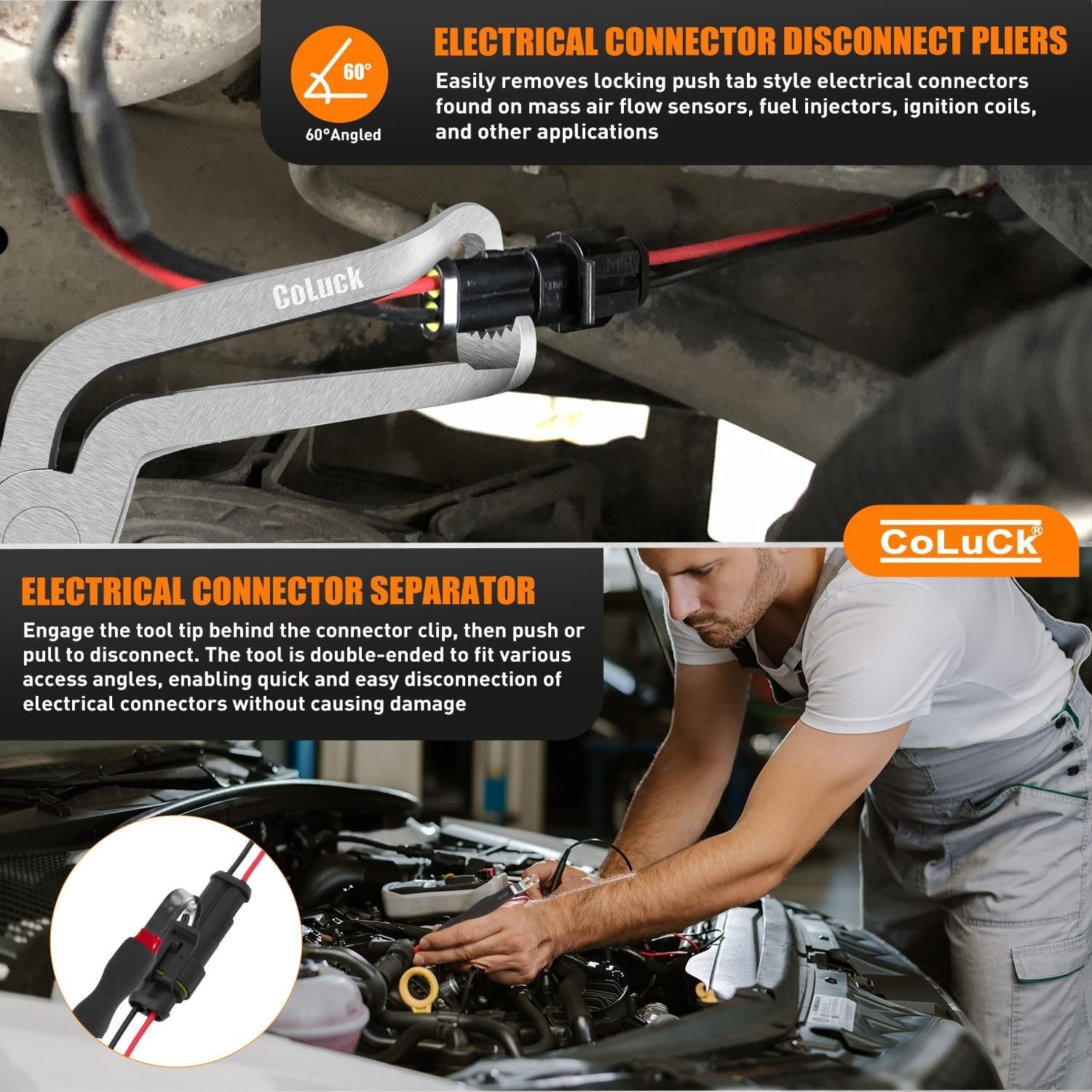 60°

60°Angled

ELECTRICAL CONNECTOR DISCONNECT PLIERS

Easily removes locking push tab style electrical connectors found on mass air flow sensors, fuel injectors, ignition coils, and other applications

CoLuck

CoLuCk®

ELECTRICAL CONNECTOR SEPARATOR

Engage the tool tip behind the connector clip, then push or pull to disconnect. The tool is double-ended to fit various access angles, enabling quick and easy disconnection of electrical connectors without causing damage