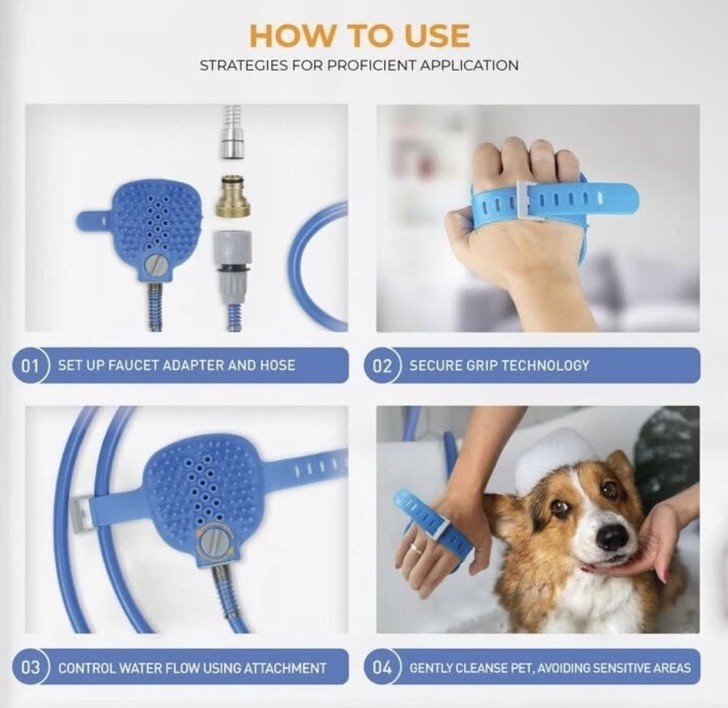 HOW TO USE
STRATEGIES FOR PROFICIENT APPLICATION

01 SET UP FAUCET ADAPTER AND HOSE

02 SECURE GRIP TECHNOLOGY

03 CONTROL WATER FLOW USING ATTACHMENT

04 GENTLY CLEANSE PET, AVOIDING SENSITIVE AREAS