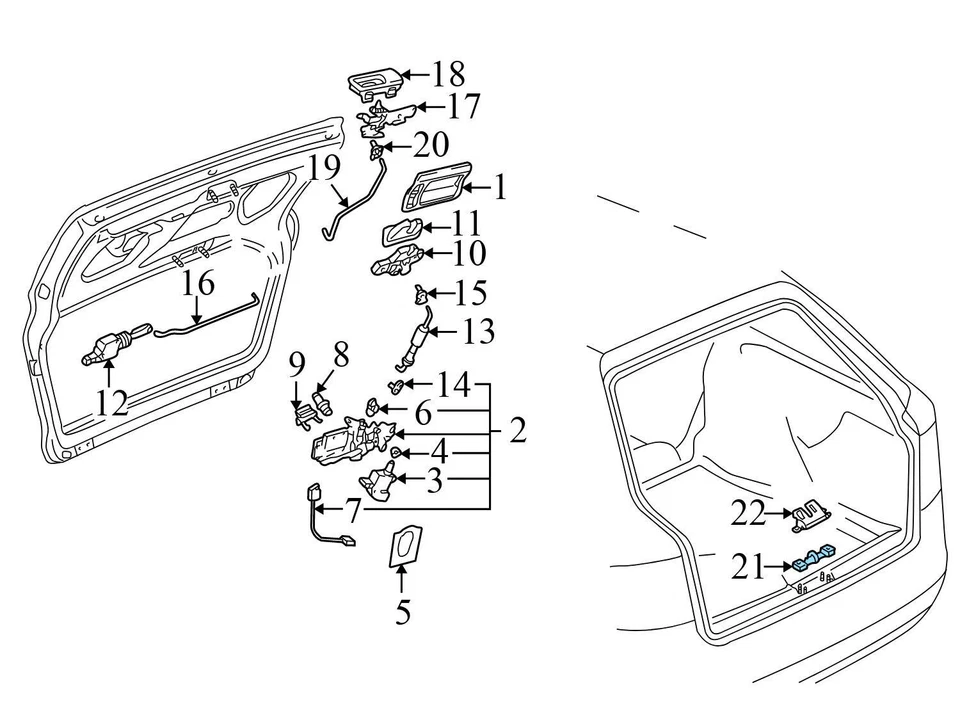 18
17
20
19
1
11
10
16
15
13
12
9
8
14
6
2
4
3
7
5
22
21