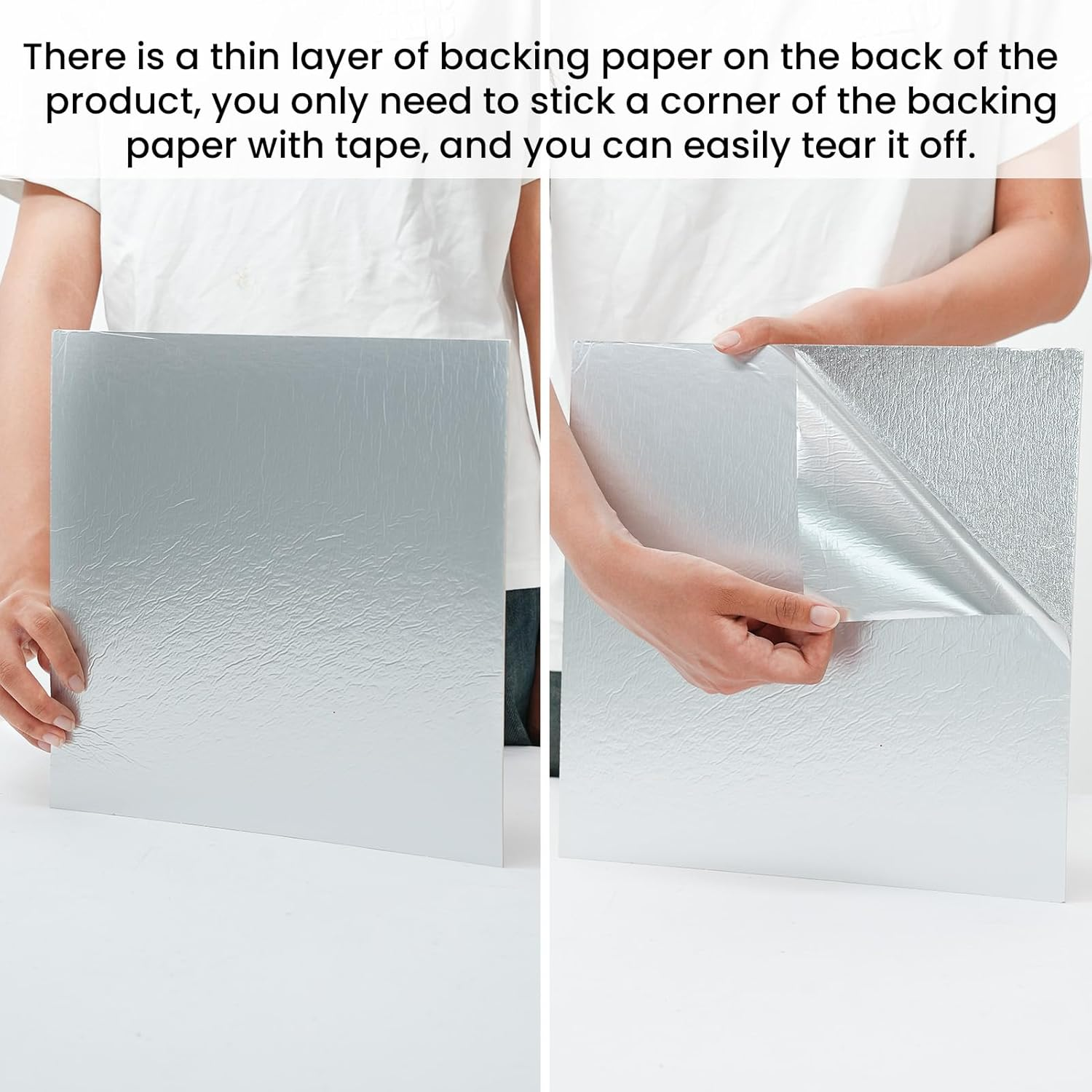 There is a thin layer of backing paper on the back of the product, you only need to stick a corner of the backing paper with tape, and you can easily tear it off.