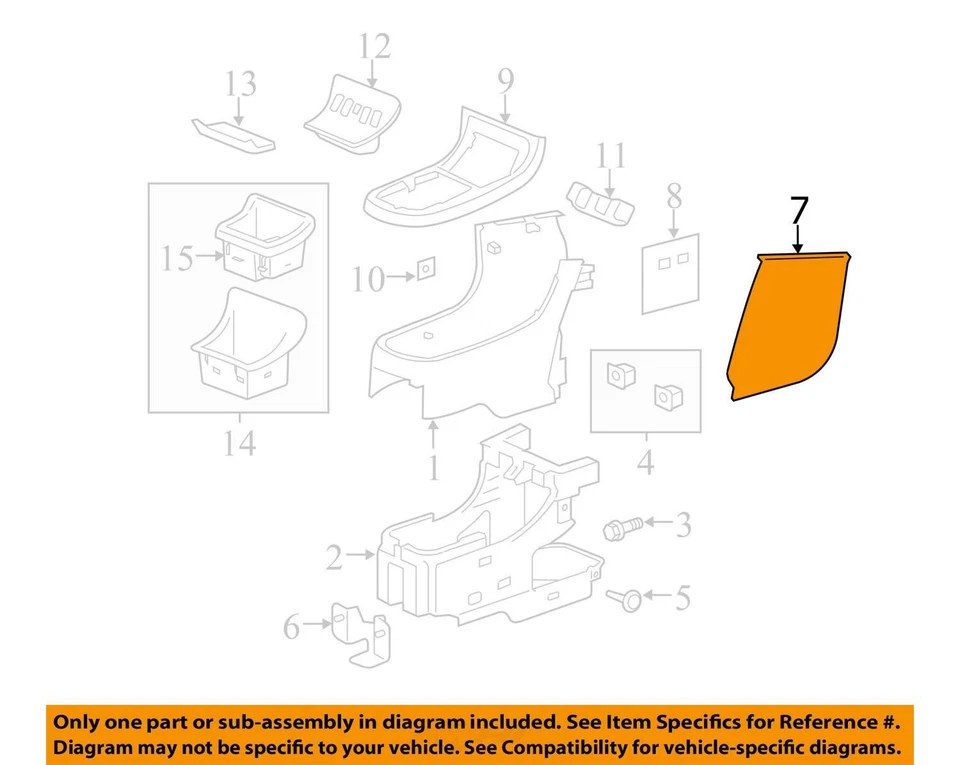 12
13
9
11
8
7
15
10
14
1
4
3
2
5
6

Only one part or sub-assembly in diagram included. See Item Specifics for Reference #.
Diagram may not be specific to your vehicle. See Compatibility for vehicle-specific diagrams.