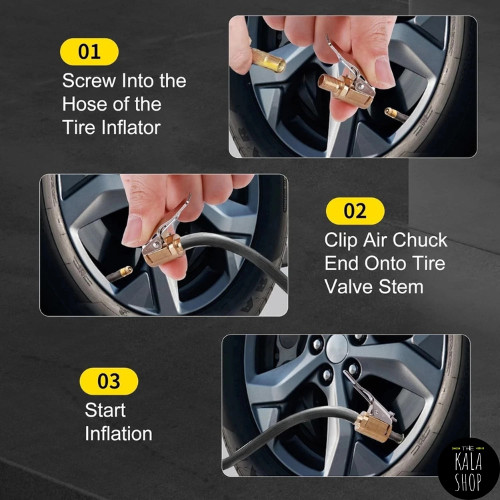 01
Screw Into the Hose of the Tire Inflator

02
Clip Air Chuck End Onto Tire Valve Stem

03
Start Inflation

THE
KALA
SHOP