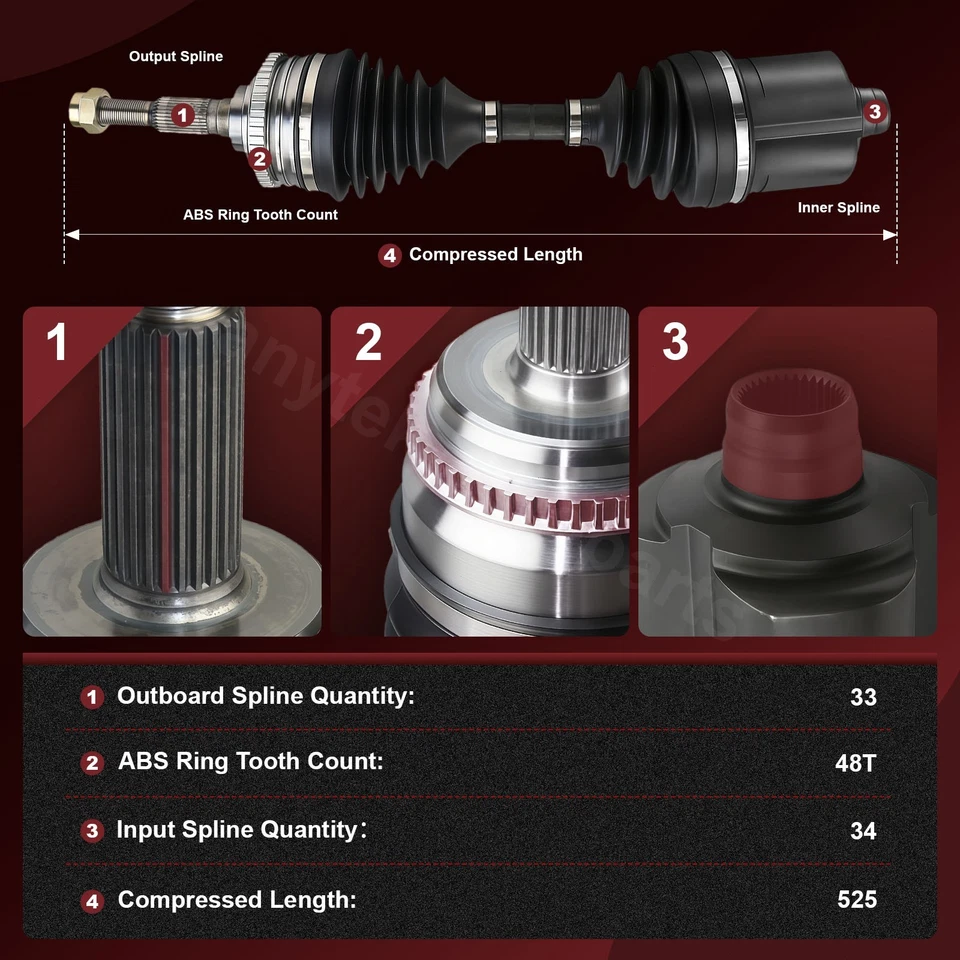 Output Spline
1
2
3
ABS Ring Tooth Count
Inner Spline
4 Compressed Length

1

2

3

| | |
|---|---|
| 1 Outboard Spline Quantity: | 33 |
| 2 ABS Ring Tooth Count: | 48T |
| 3 Input Spline Quantity: | 34 |
| 4 Compressed Length: | 525 |