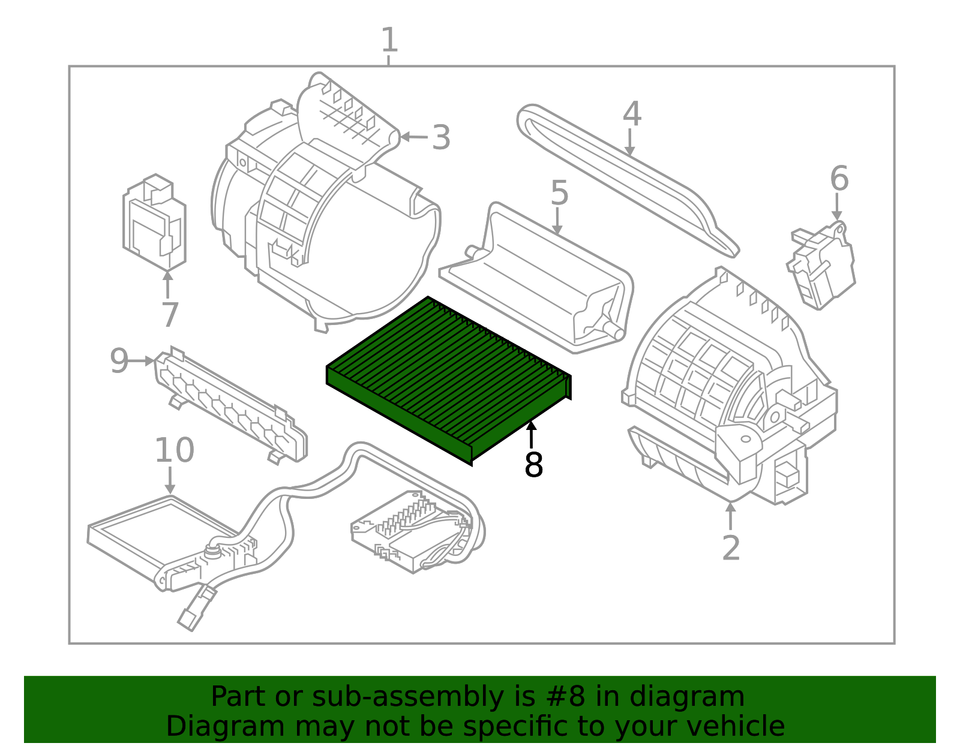 1
3
4
5
6
7
9
8
10
2

Part or sub-assembly is #8 in diagram
Diagram may not be specific to your vehicle