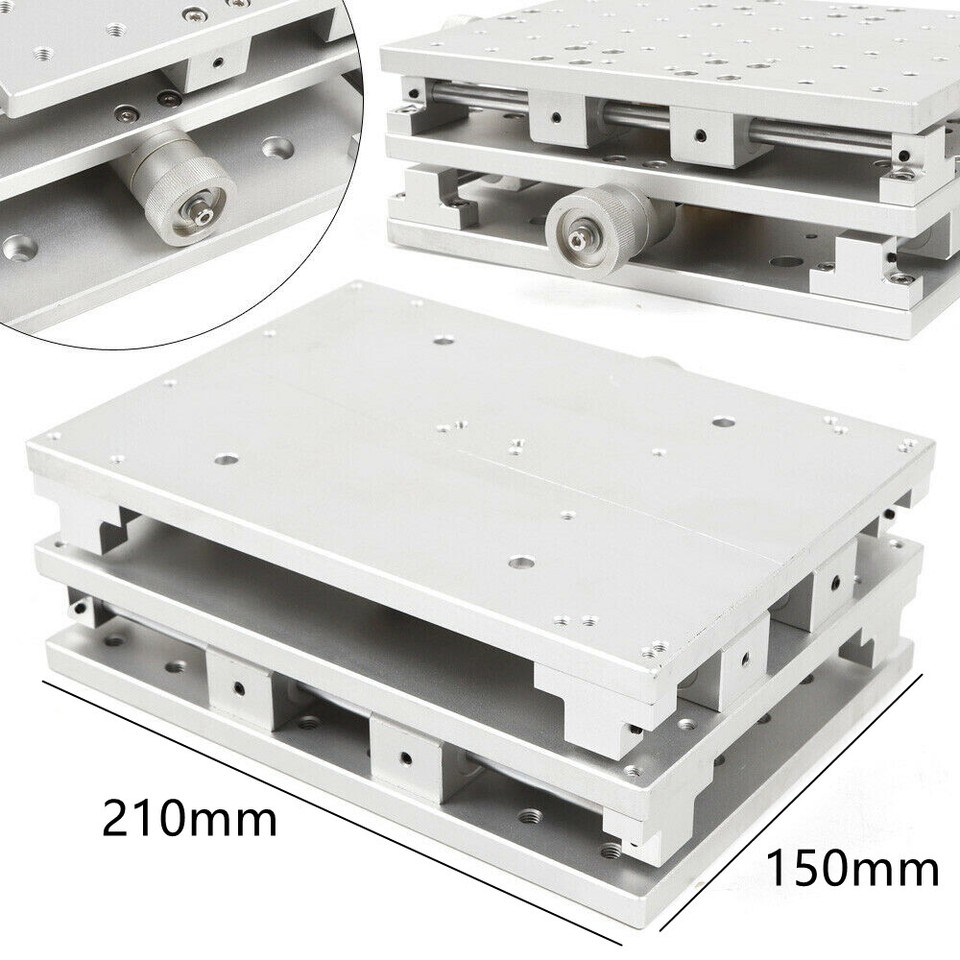 210mm

150mm