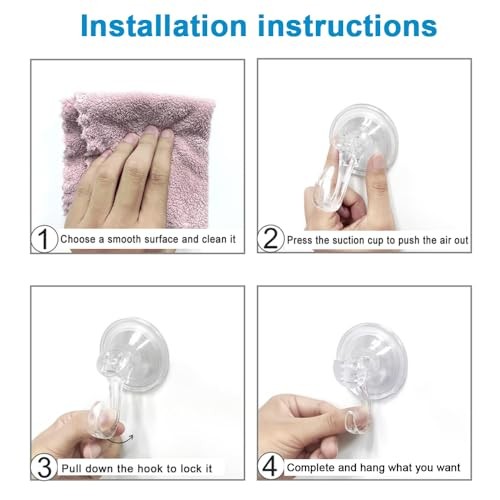 Installation instructions

1 Choose a smooth surface and clean it

2 Press the suction cup to push the air out

3 Pull down the hook to lock it

4 Complete and hang what you want