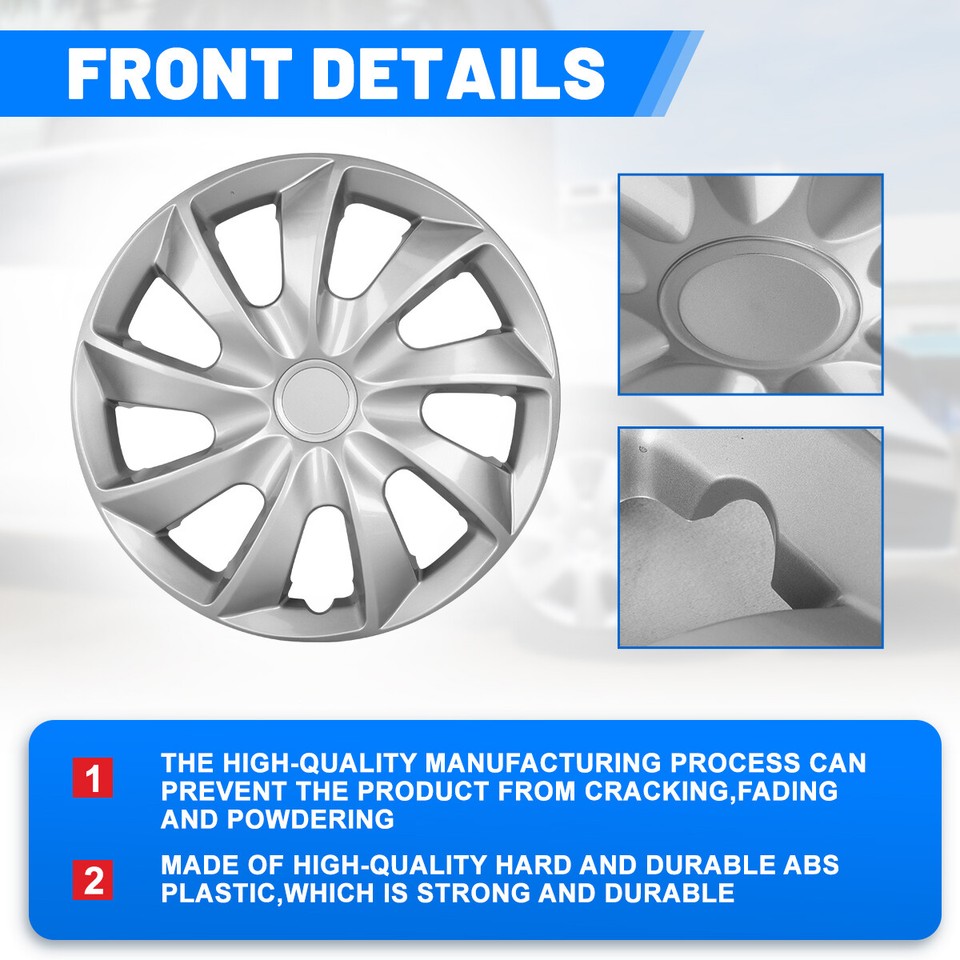 FRONT DETAILS

1 THE HIGH-QUALITY MANUFACTURING PROCESS CAN PREVENT THE PRODUCT FROM CRACKING,FADING AND POWDERING

2 MADE OF HIGH-QUALITY HARD AND DURABLE ABS PLASTIC,WHICH IS STRONG AND DURABLE