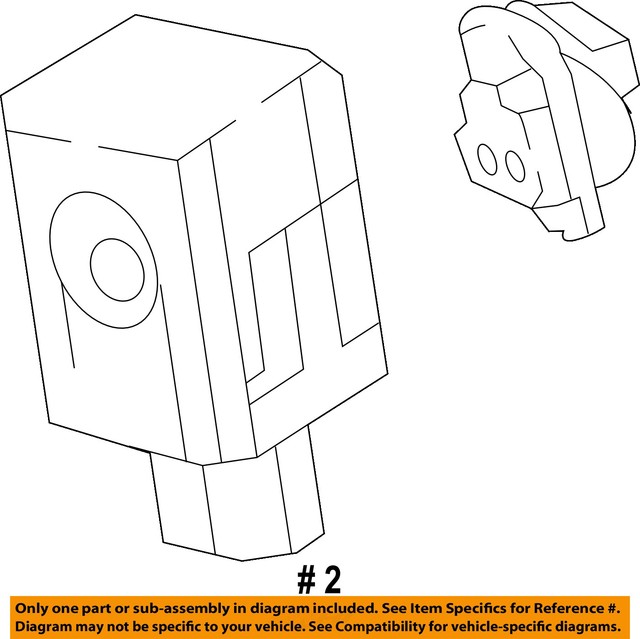 # 2

Only one part or sub-assembly in diagram included. See Item Specifics for Reference #. Diagram may not be specific to your vehicle. See Compatibility for vehicle-specific diagrams.