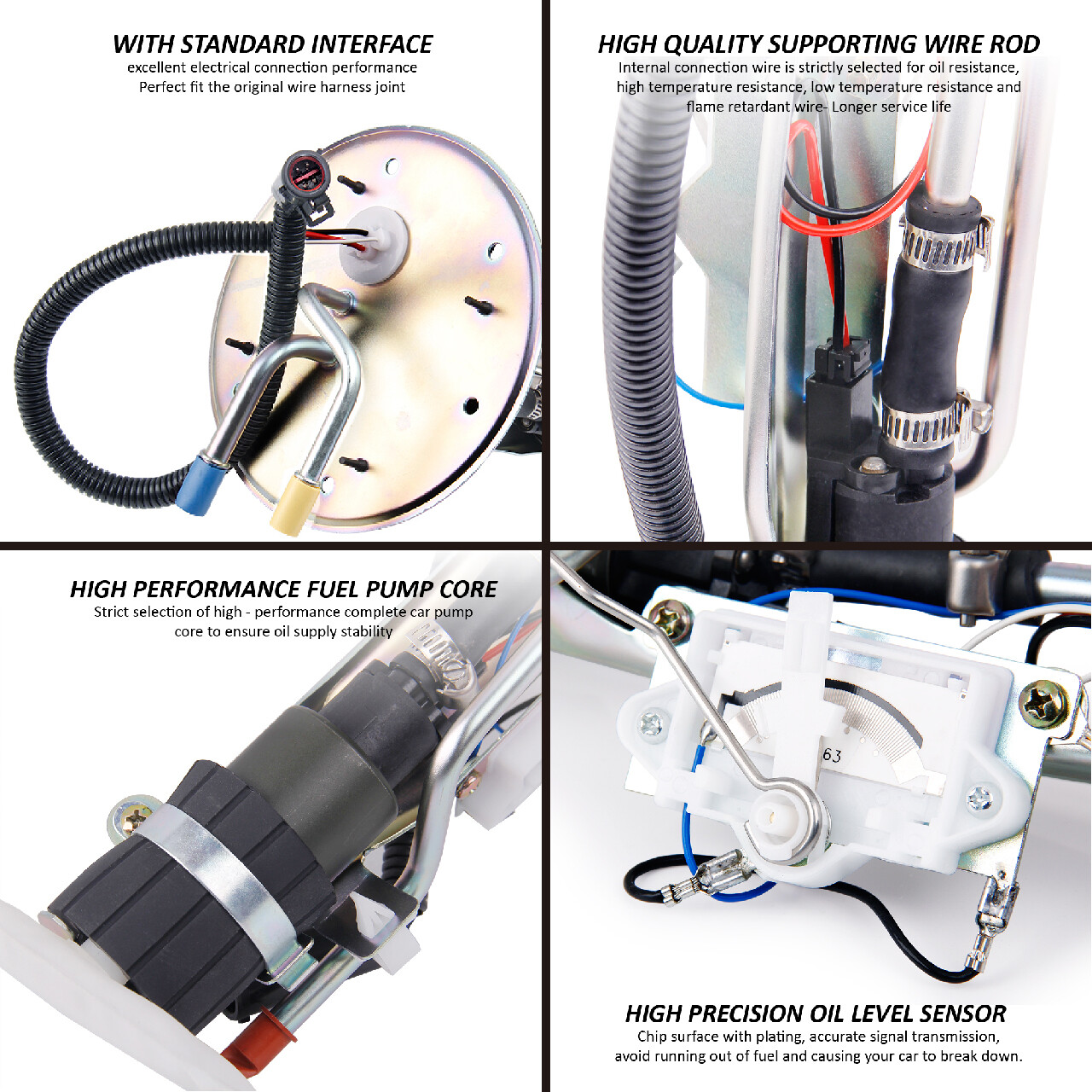 WITH STANDARD INTERFACE
excellent electrical connection performance
Perfect fit the original wire harness joint

HIGH QUALITY SUPPORTING WIRE ROD
Internal connection wire is strictly selected for oil resistance, high temperature resistance, low temperature resistance and flame retardant wire- Longer service life

HIGH PERFORMANCE FUEL PUMP CORE
Strict selection of high - performance complete car pump core to ensure oil supply stability

63

HIGH PRECISION OIL LEVEL SENSOR
Chip surface with plating, accurate signal transmission, avoid running out of fuel and causing your car to break down.