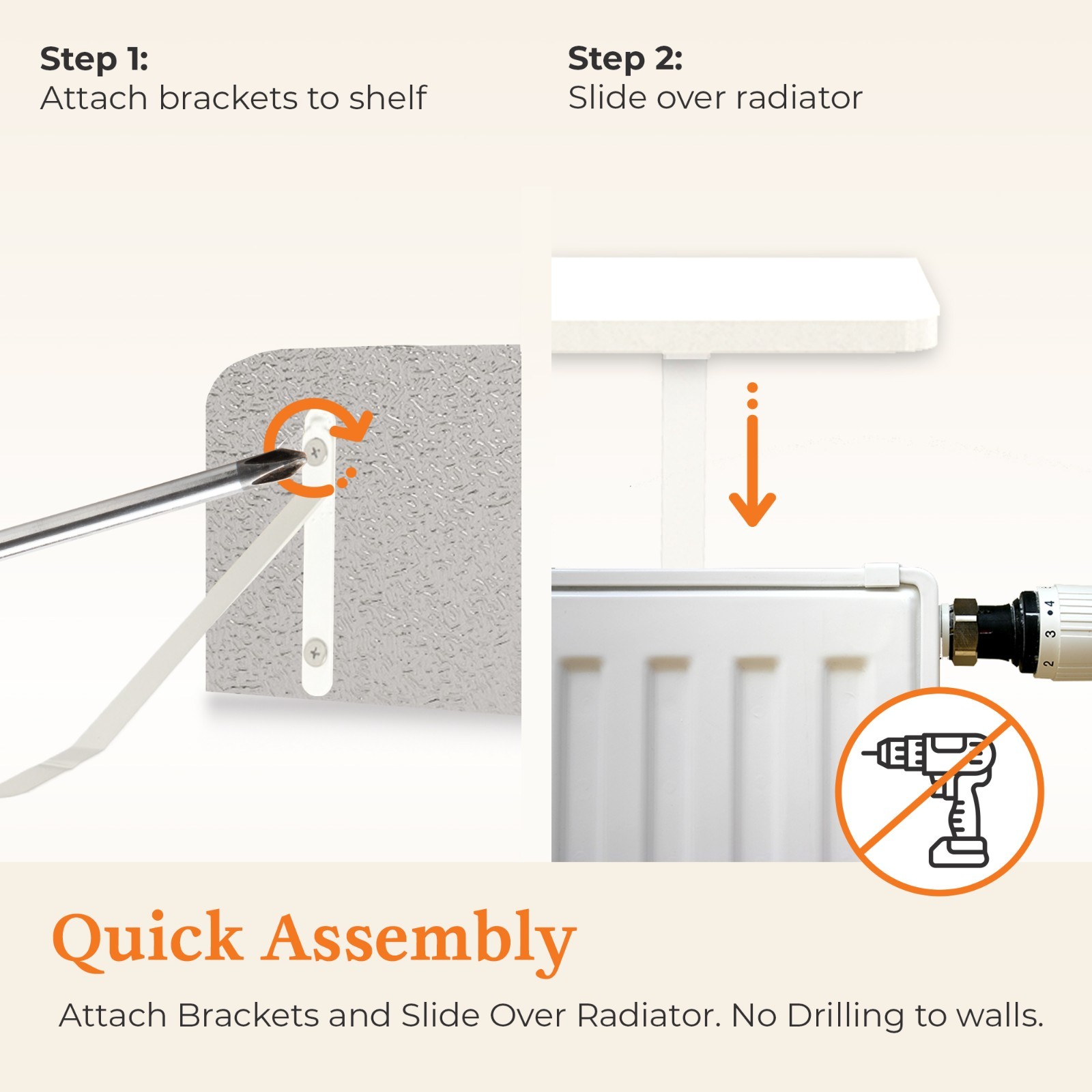 Step 1:
Attach brackets to shelf

Step 2:
Slide over radiator

4
3
2

Quick Assembly

Attach Brackets and Slide Over Radiator. No Drilling to walls.