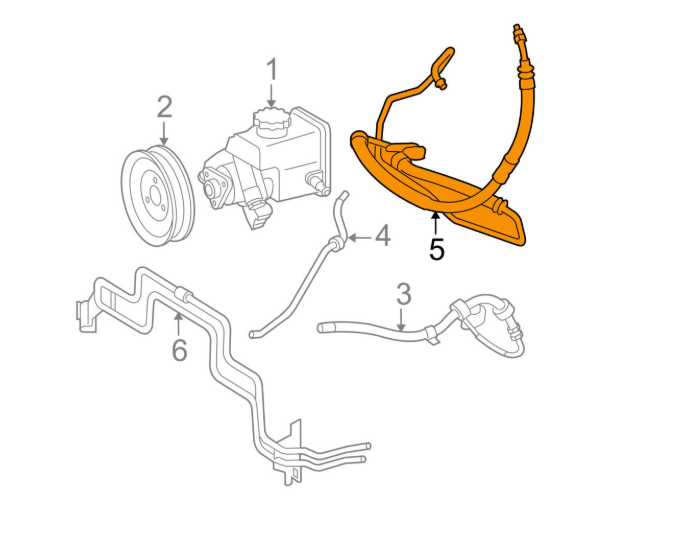 1
2
4
5
3
6