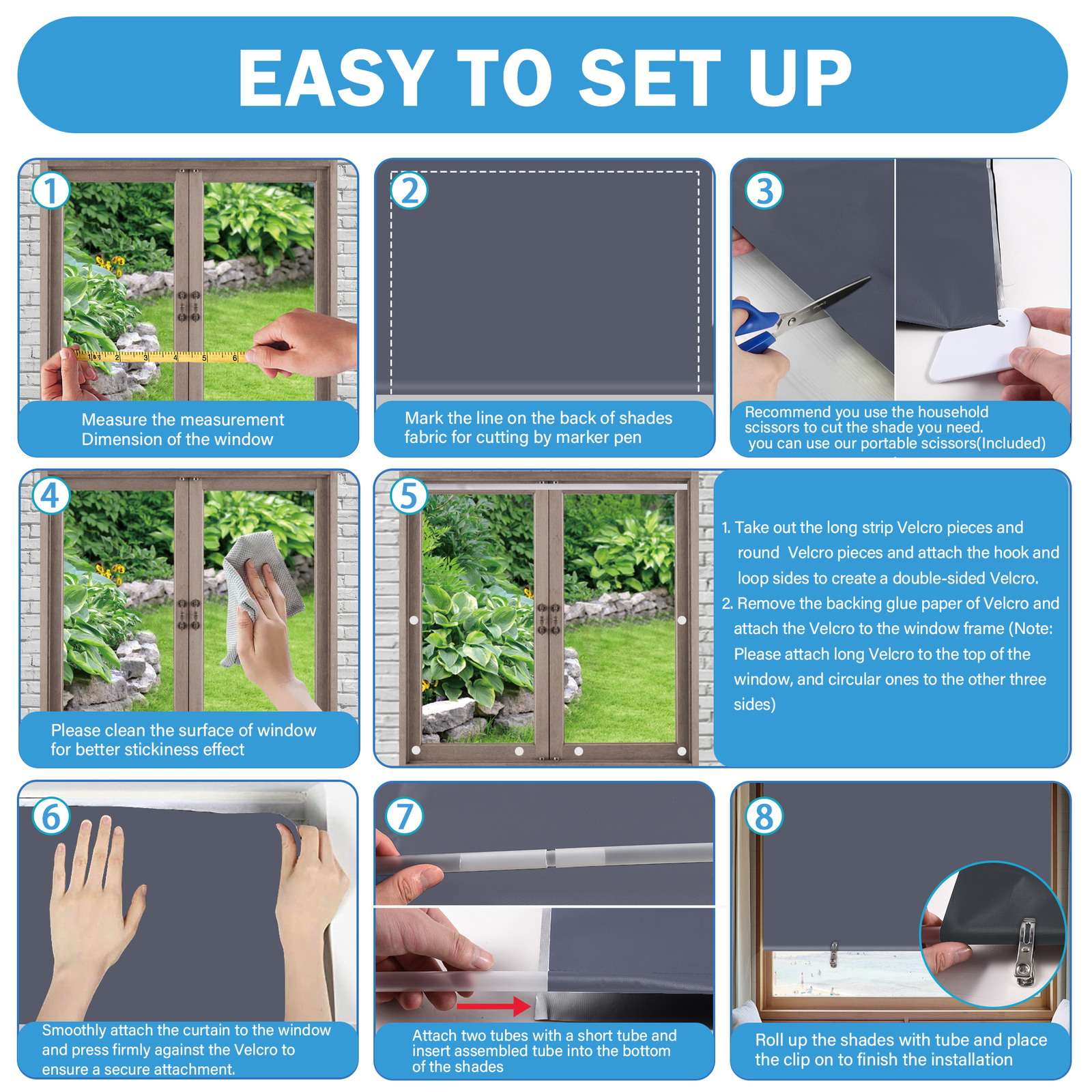 EASY TO SET UP

1
Measure the measurement Dimension of the window

2
Mark the line on the back of shades fabric for cutting by marker pen

3
Recommend you use the household scissors to cut the shade you need. you can use our portable scissors(Included)

4
Please clean the surface of window for better stickiness effect

5
1. Take out the long strip Velcro pieces and round Velcro pieces and attach the hook and loop sides to create a double-sided Velcro.
2. Remove the backing glue paper of Velcro and attach the Velcro to the window frame (Note: Please attach long Velcro to the top of the window, and circular ones to the other three sides)

6
Smoothly attach the curtain to the window and press firmly against the Velcro to ensure a secure attachment.

7
Attach two tubes with a short tube and insert assembled tube into the bottom of the shades

8
Roll up the shades with tube and place the clip on to finish the installation